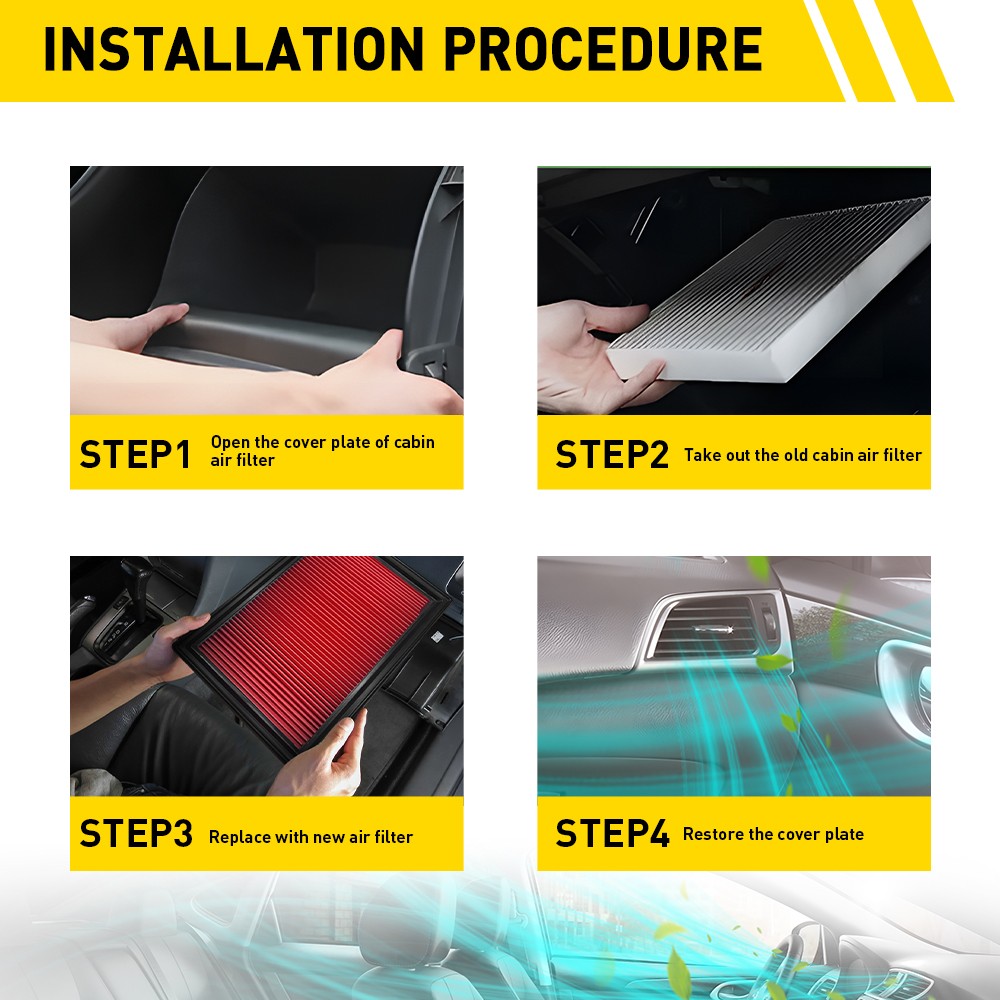 INSTALLATION PROCEDURE

STEP1 Open the cover plate of cabin air filter

STEP2 Take out the old cabin air filter

STEP3 Replace with new air filter

STEP4 Restore the cover plate