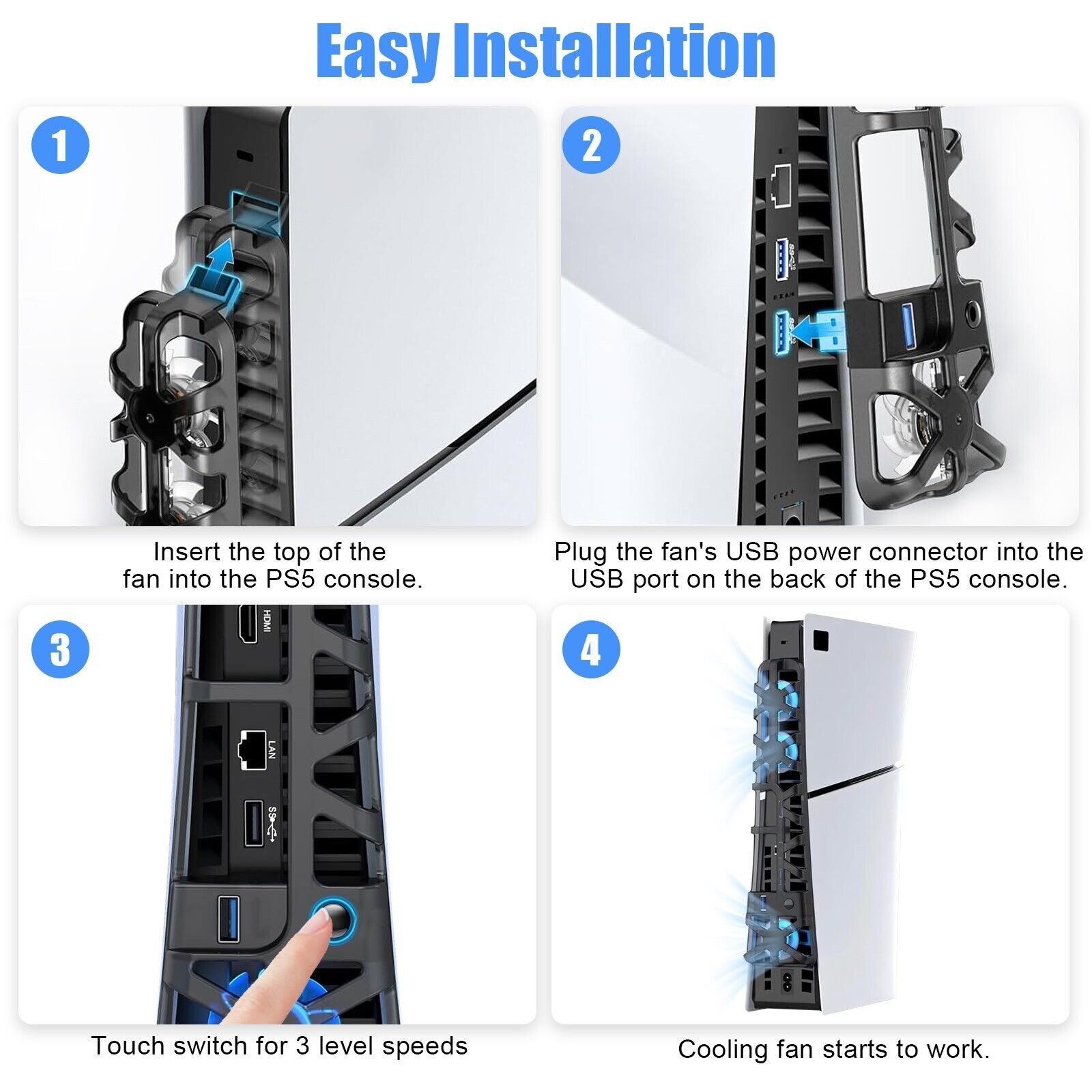 Easy Installation

1

Insert the top of the fan into the PS5 console.

2

Plug the fan's USB power connector into the USB port on the back of the PS5 console.

3

HDMI

LAN

SS

Touch switch for 3 level speeds

4

Cooling fan starts to work.