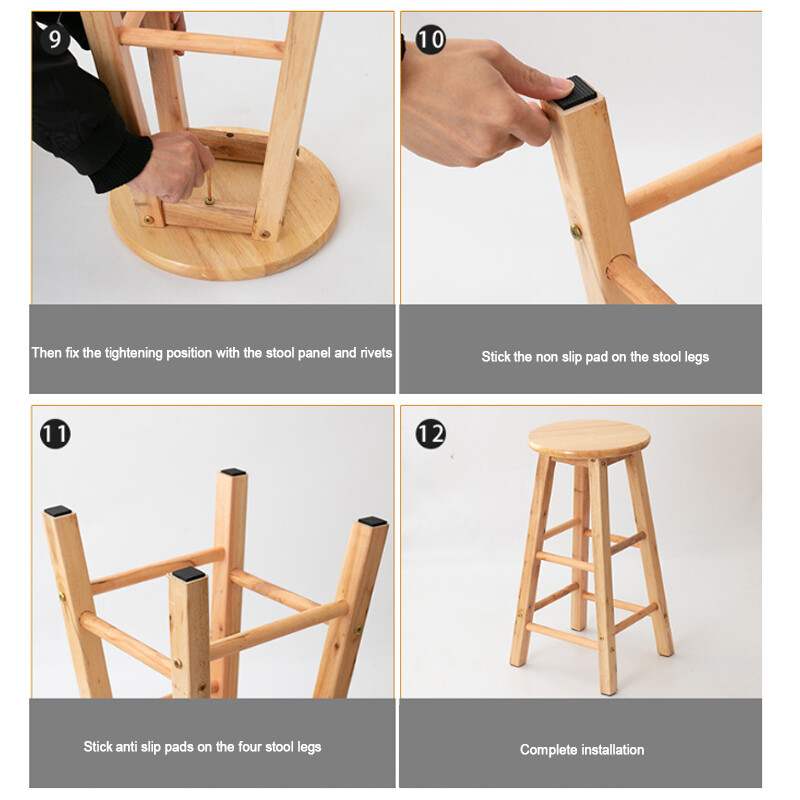 9

Then fix the tightening position with the stool panel and rivets

10

Stick the non slip pad on the stool legs

11

Stick anti slip pads on the four stool legs

12

Complete installation