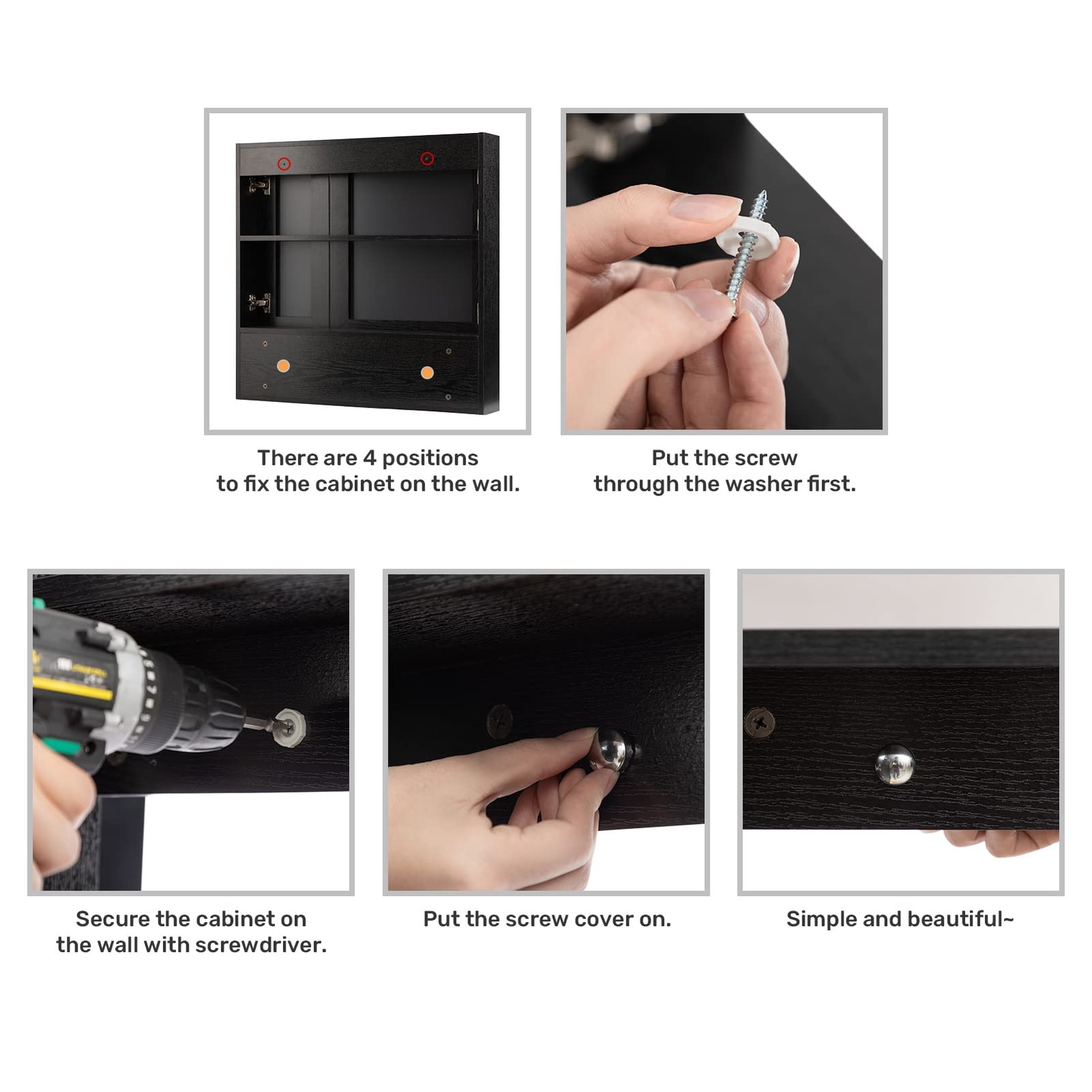 There are 4 positions to fix the cabinet on the wall.

Put the screw through the washer first.

Secure the cabinet on the wall with screwdriver.

Put the screw cover on.

Simple and beautiful~