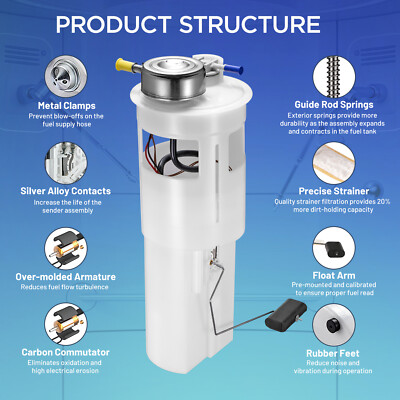 PRODUCT STRUCTURE

Metal Clamps
Prevent blow-offs on the fuel supply hose

Silver Alloy Contacts
Increase the life of the sender assembly

Over-molded Armature
Reduces fuel flow turbulence

Carbon Commutator
Eliminates oxidation and high electrical erosion

Guide Rod Springs
Exterior springs provide more durability as the assembly expands and contracts in the fuel tank

Precise Strainer
Quality strainer filtration provides 20% more dirt-holding capacity

Float Arm
Pre-mounted and calibrated to ensure proper fuel read

Rubber Feet
Reduce noise and vibration during operation