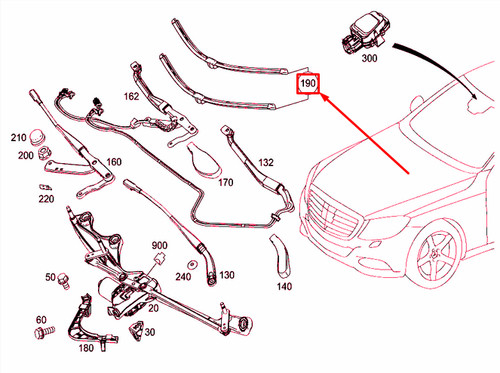 300
190
162
210
200
160
132
170
220
900
240
130
140
50
20
60
30
180