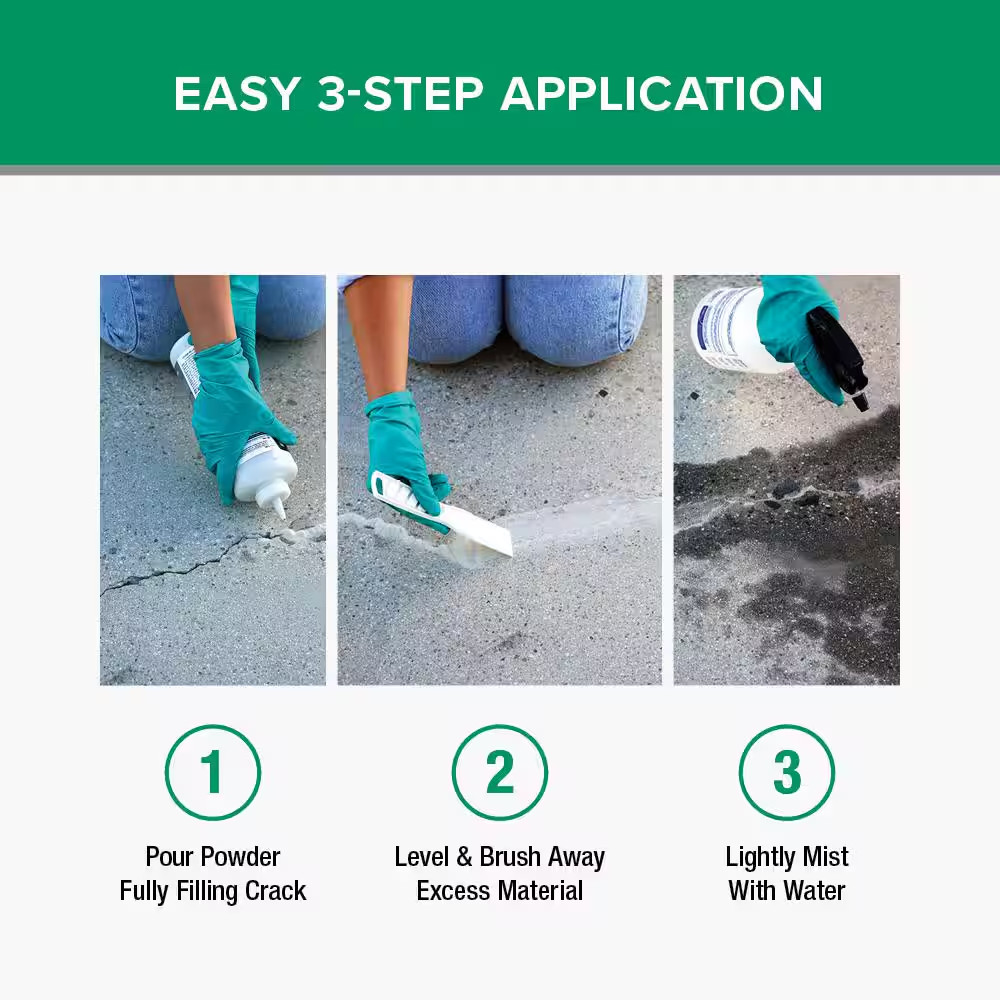 EASY 3-STEP APPLICATION

1
Pour Powder
Fully Filling Crack

2
Level & Brush Away
Excess Material

3
Lightly Mist
With Water