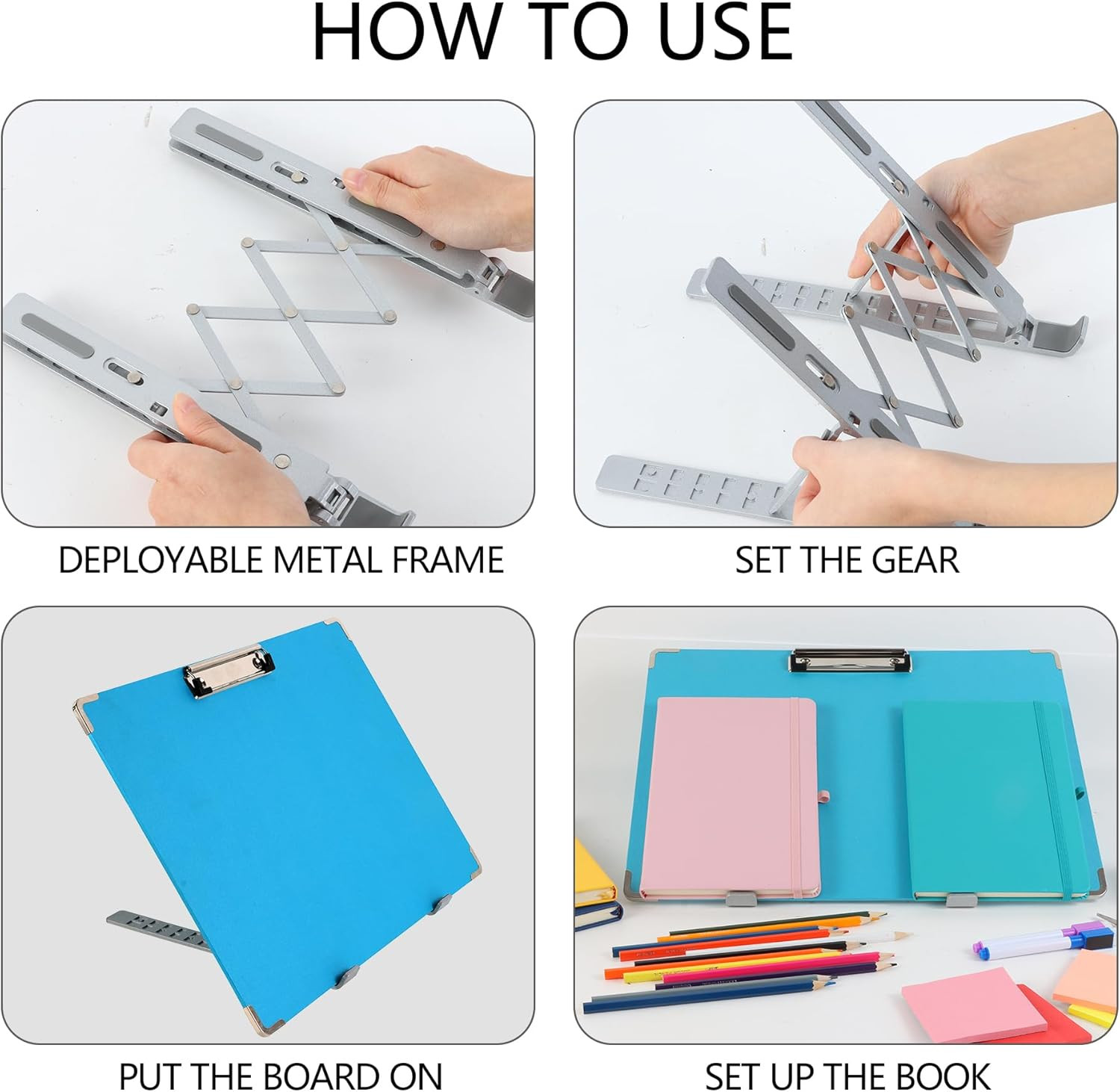 HOW TO USE

DEPLOYABLE METAL FRAME

SET THE GEAR

PUT THE BOARD ON

SET UP THE BOOK