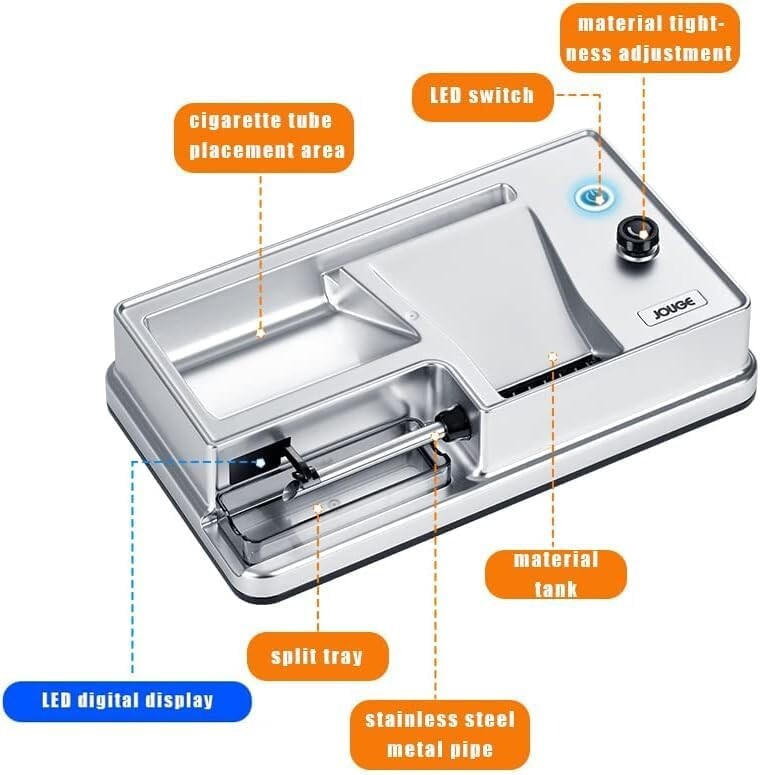 material tightness adjustment

LED switch

cigarette tube placement area

JOUGE

material tank

split tray

LED digital display

stainless steel metal pipe