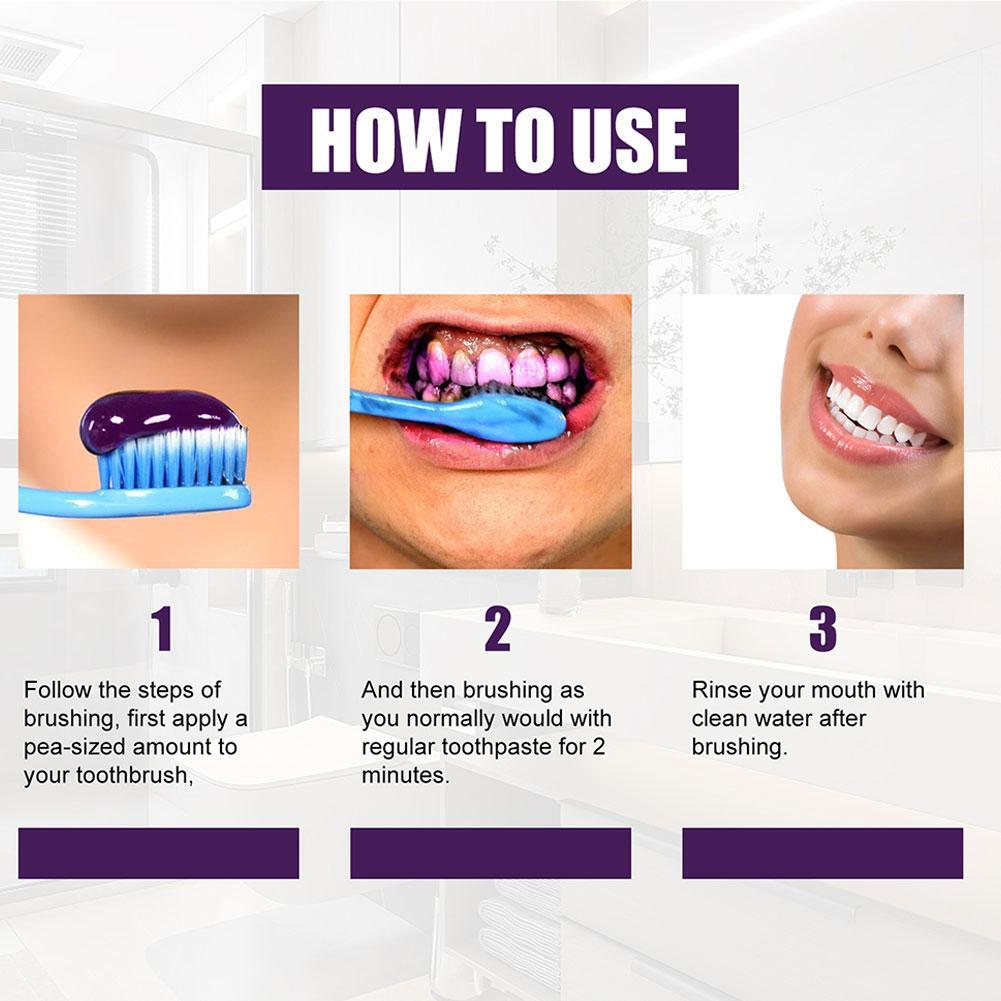 HOW TO USE

1

Follow the steps of brushing, first apply a pea-sized amount to your toothbrush,

2

And then brushing as you normally would with regular toothpaste for 2 minutes.

3

Rinse your mouth with clean water after brushing.