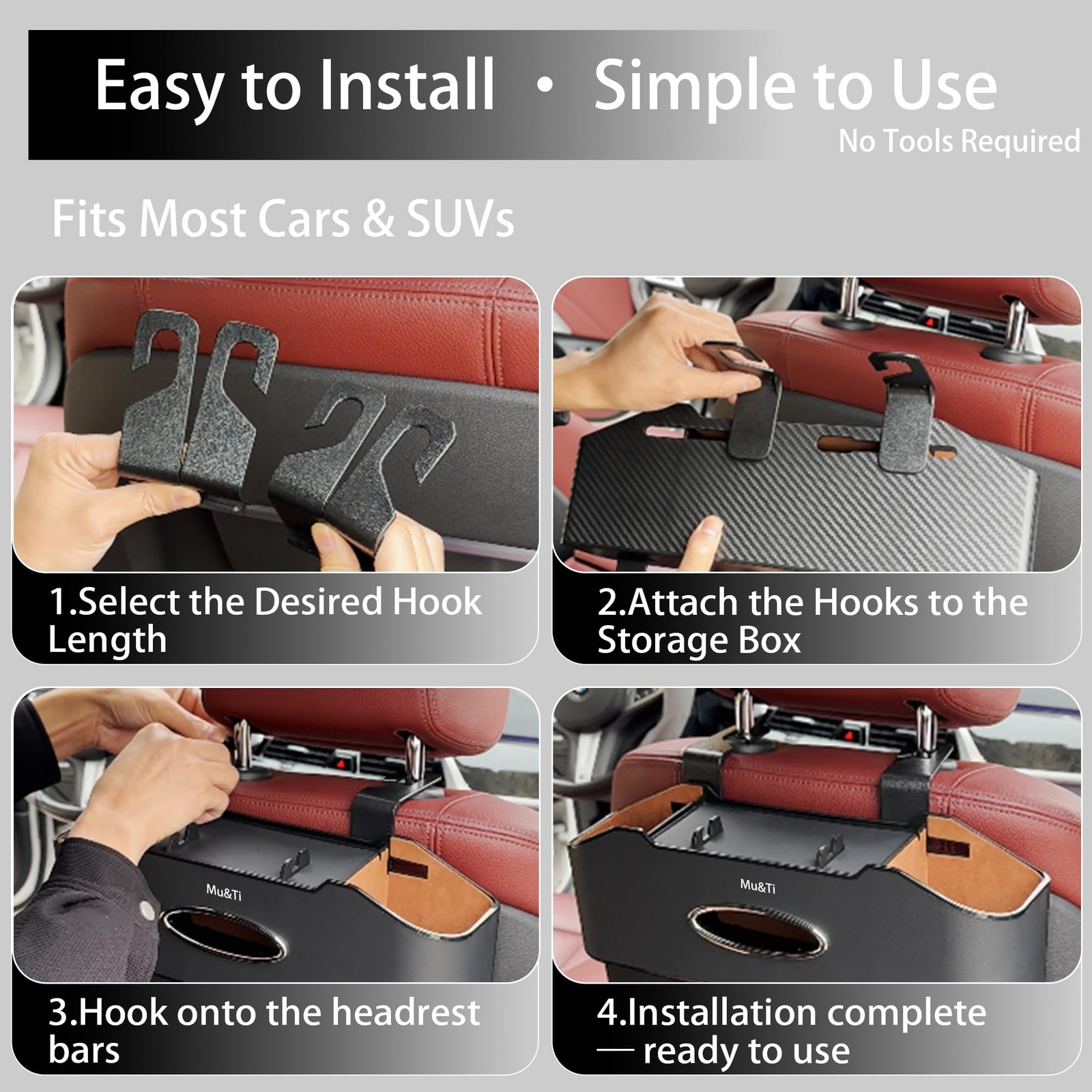 Easy to Install • Simple to Use
No Tools Required

Fits Most Cars & SUVs

1.Select the Desired Hook Length

2.Attach the Hooks to the Storage Box

Mu&Ti

3.Hook onto the headrest bars

Mu&Ti

4.Installation complete — ready to use