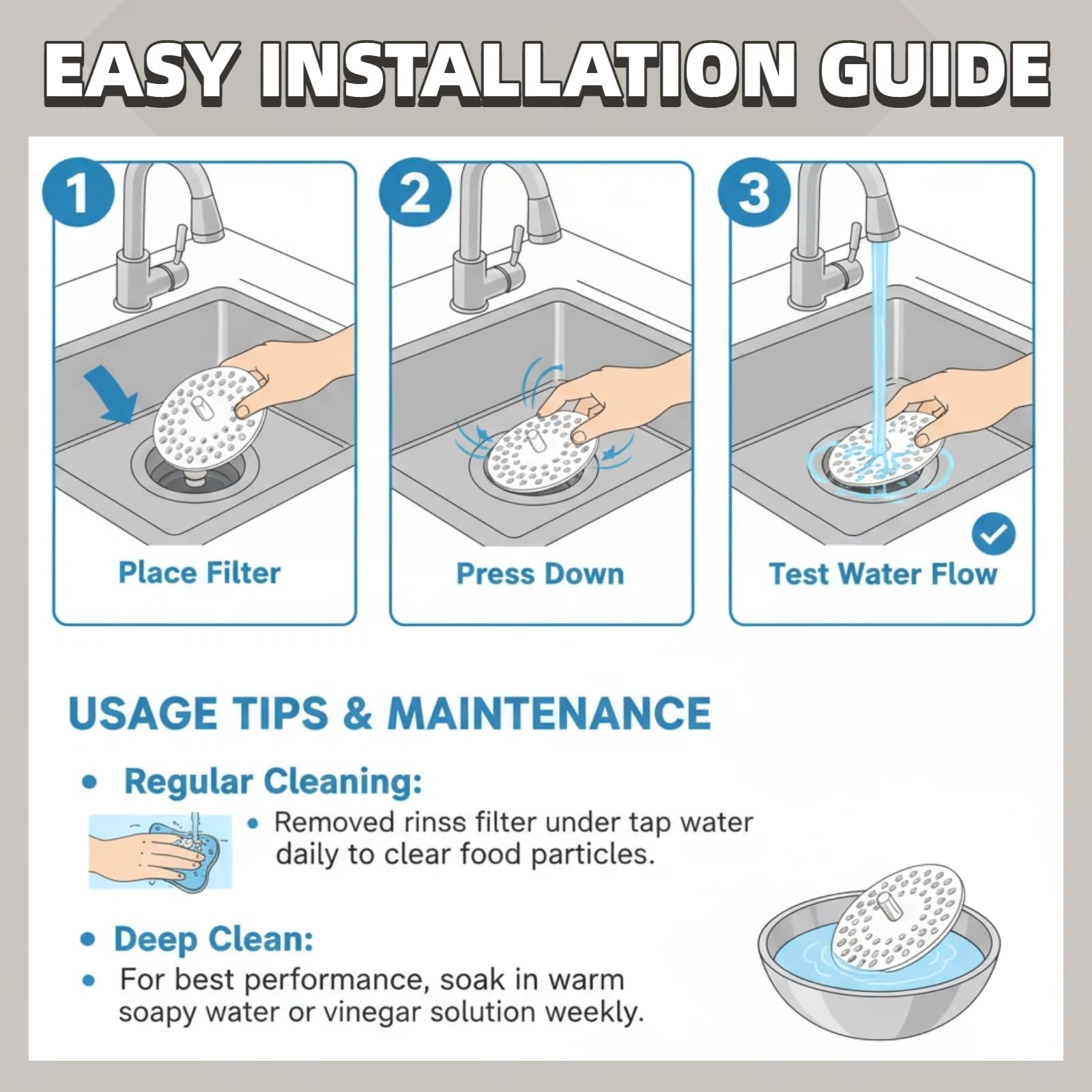 EASY INSTALLATION GUIDE

1
Place Filter

2
Press Down

3
Test Water Flow

USAGE TIPS & MAINTENANCE

• Regular Cleaning:
• Removed rinss filter under tap water daily to clear food particles.

• Deep Clean:
• For best performance, soak in warm soapy water or vinegar solution weekly.