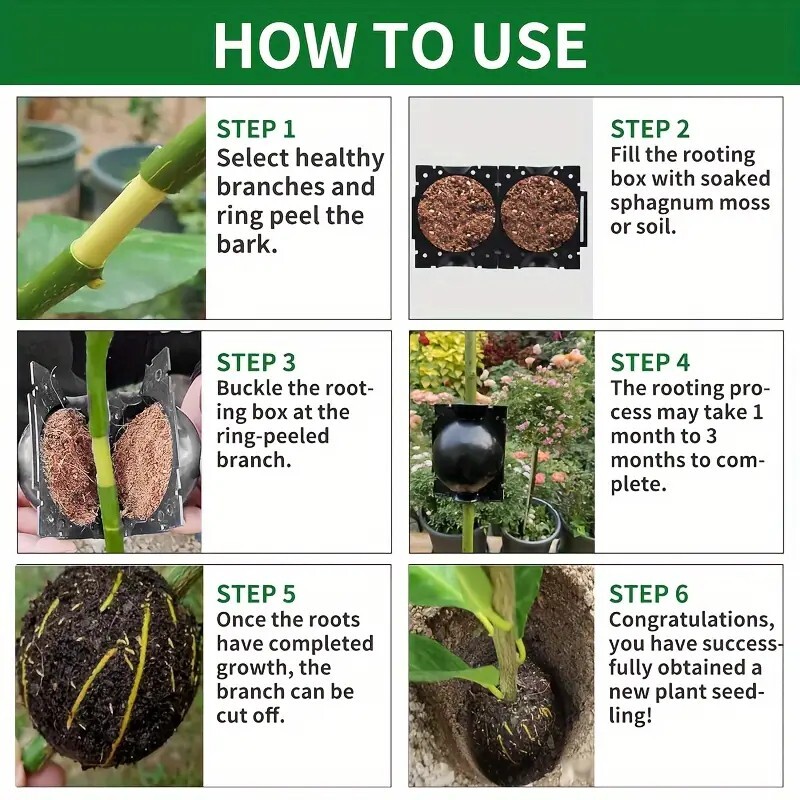 HOW TO USE

STEP 1
Select healthy branches and ring peel the bark.

STEP 2
Fill the rooting box with soaked sphagnum moss or soil.

STEP 3
Buckle the rooting box at the ring-peeled branch.

STEP 4
The rooting process may take 1 month to 3 months to complete.

STEP 5
Once the roots have completed growth, the branch can be cut off.

STEP 6
Congratulations, you have successfully obtained a new plant seedling!