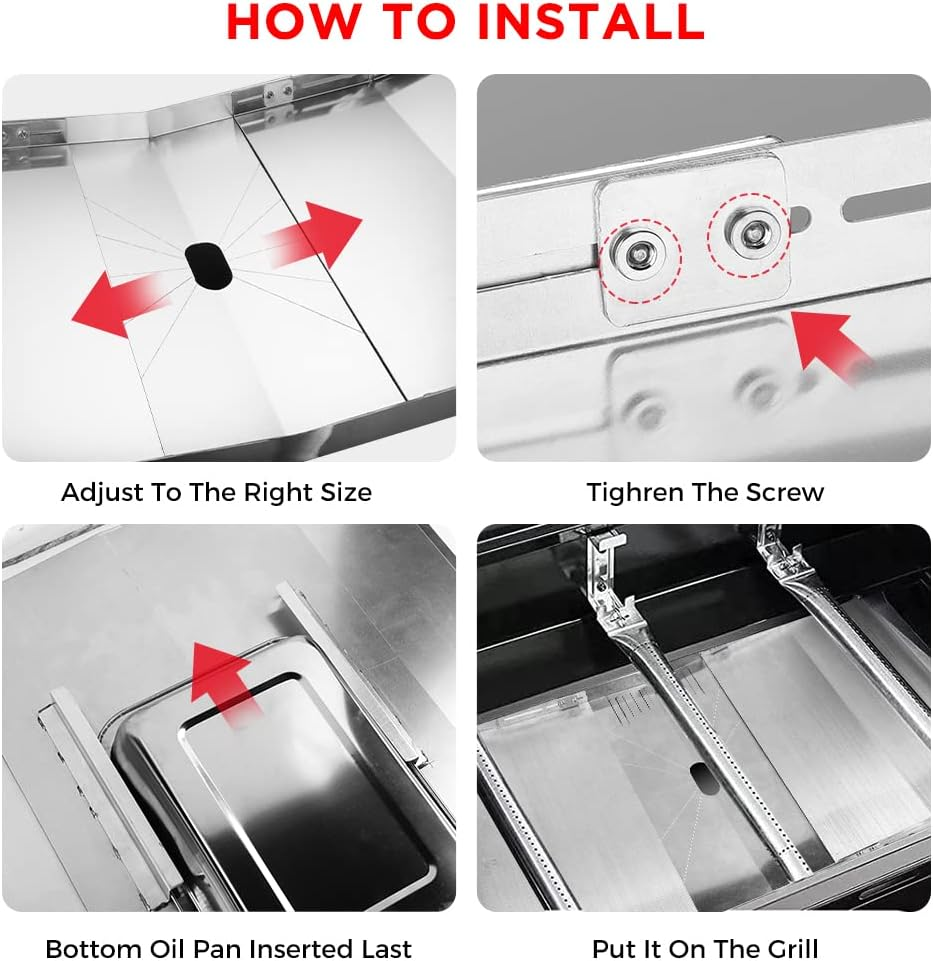 HOW TO INSTALL

Adjust To The Right Size

Tighren The Screw

Bottom Oil Pan Inserted Last

Put It On The Grill