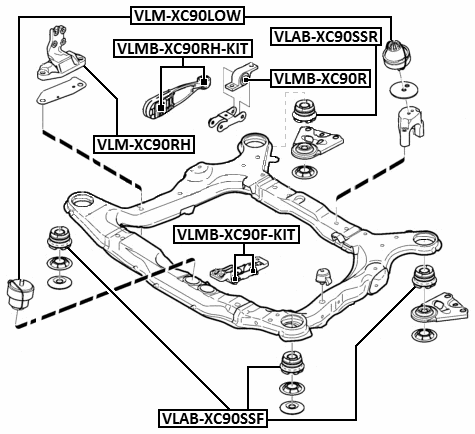 VLM-XC90LOW
VLAB-XC90SSR
VLMB-XC90RH-KIT
VLMB-XC90R
VLM-XC90RH
VLMB-XC90F-KIT
VLAB-XC90SSF