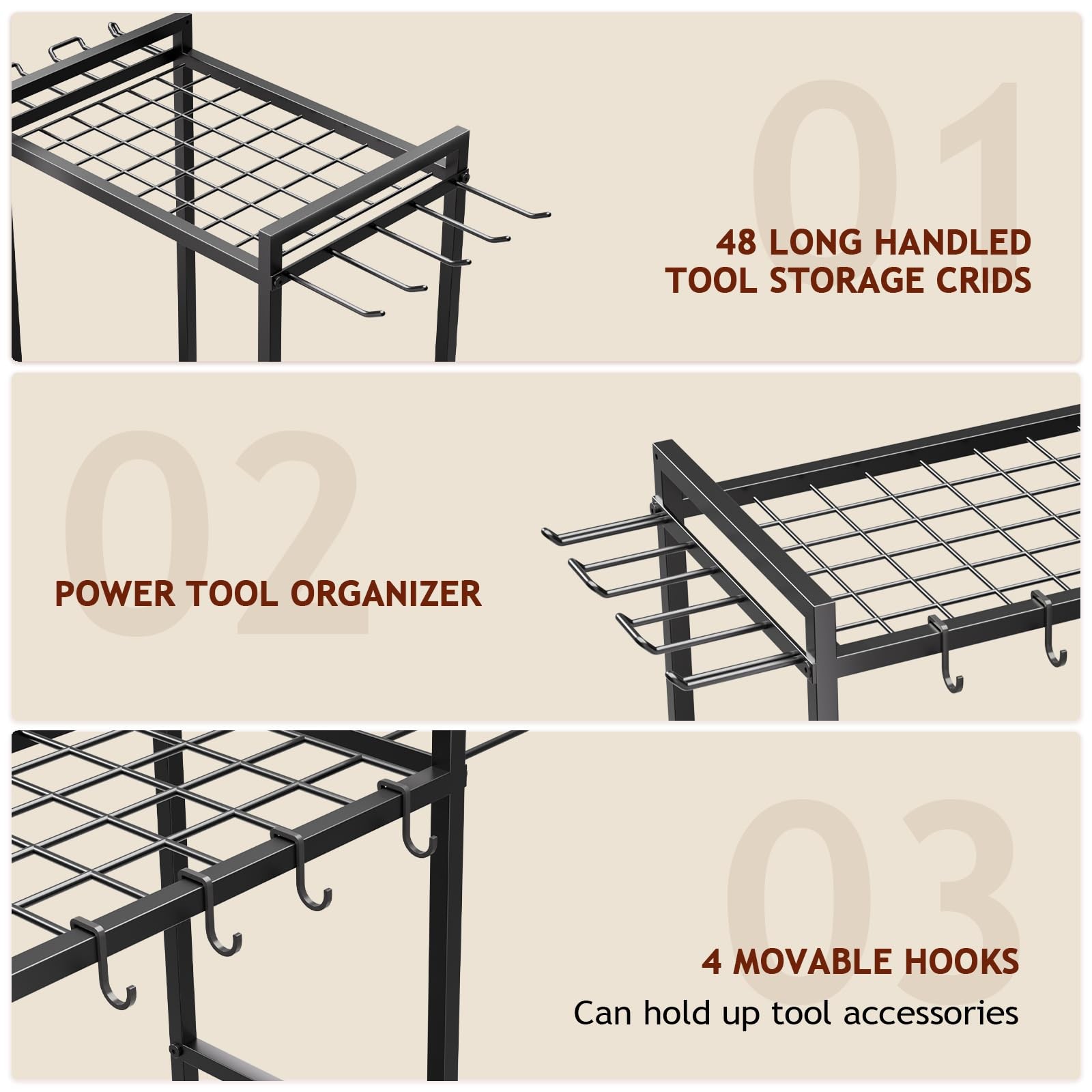 01

48 LONG HANDLED TOOL STORAGE CRIDS

02

POWER TOOL ORGANIZER

03

4 MOVABLE HOOKS

Can hold up tool accessories