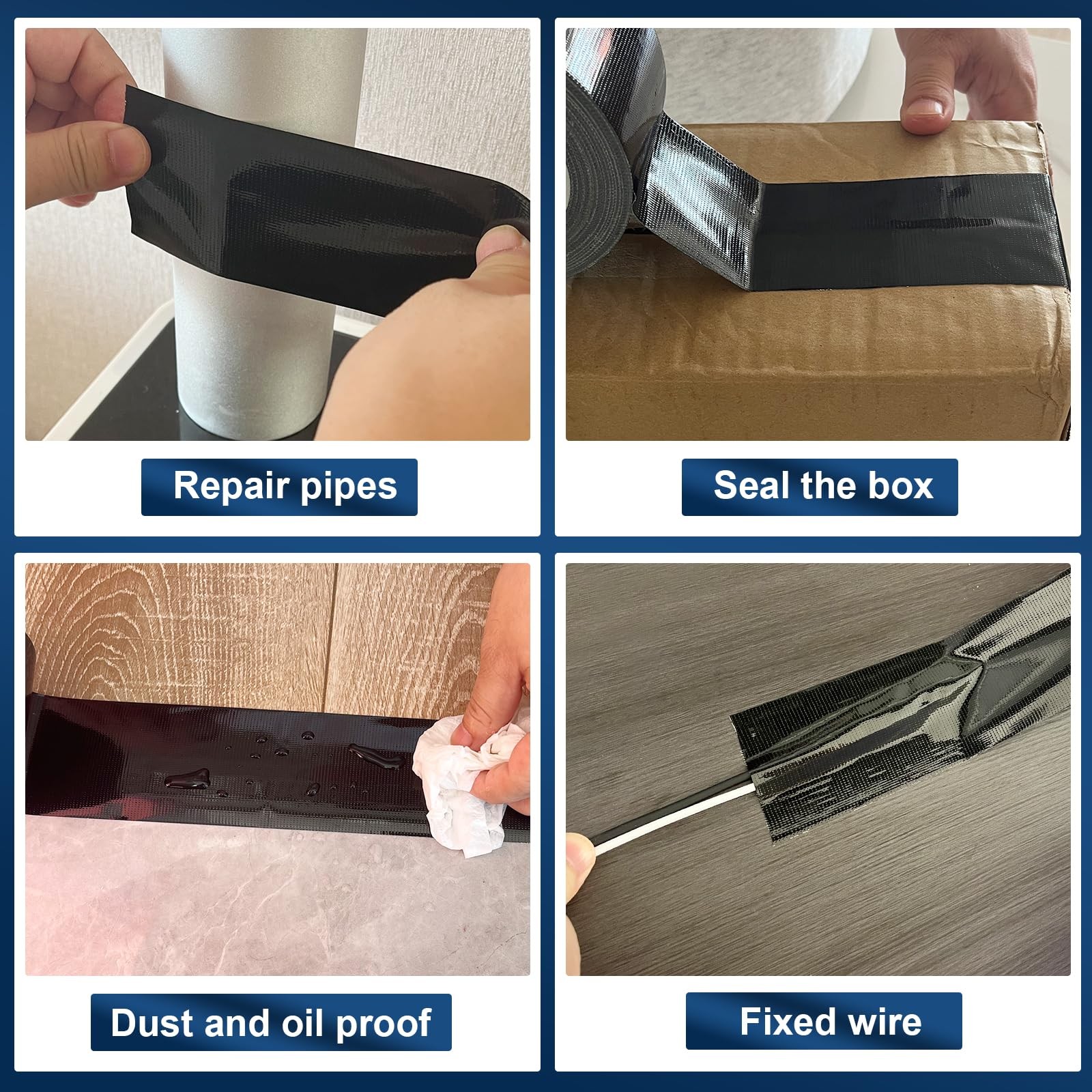 Repair pipes

Seal the box

Dust and oil proof

Fixed wire