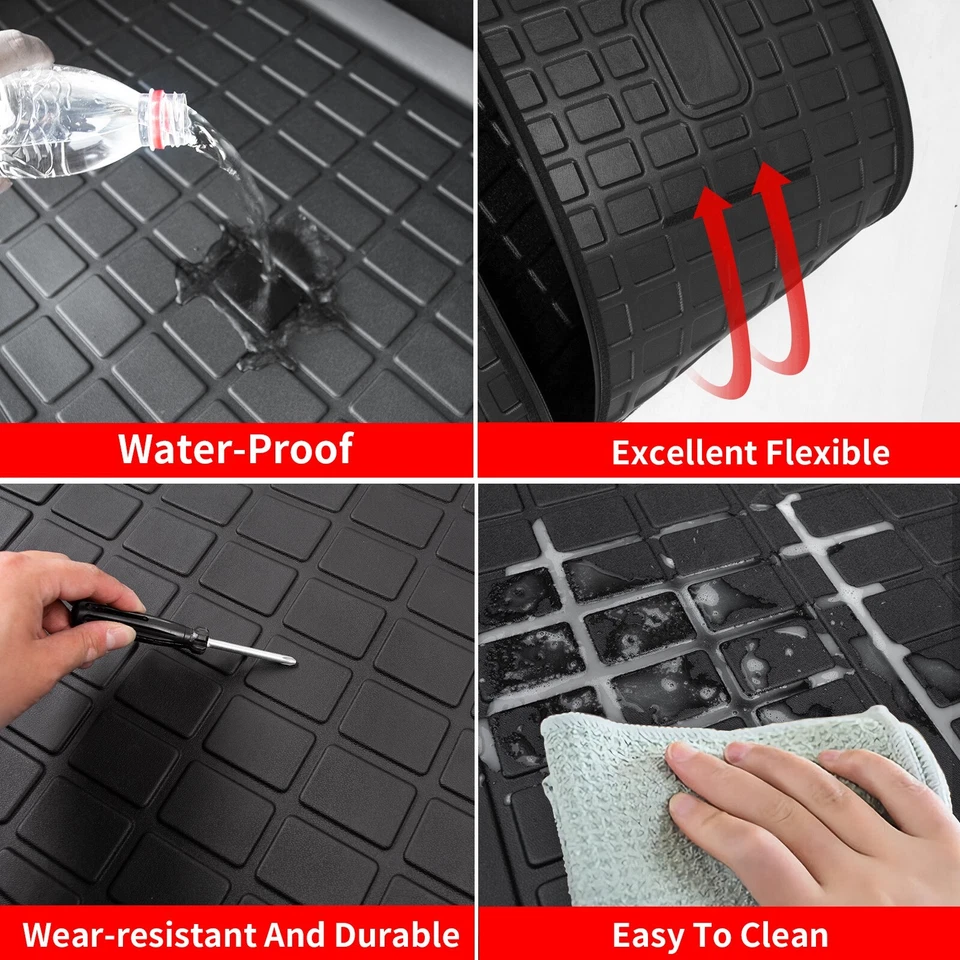 Water-Proof

Excellent Flexible

Wear-resistant And Durable

Easy To Clean