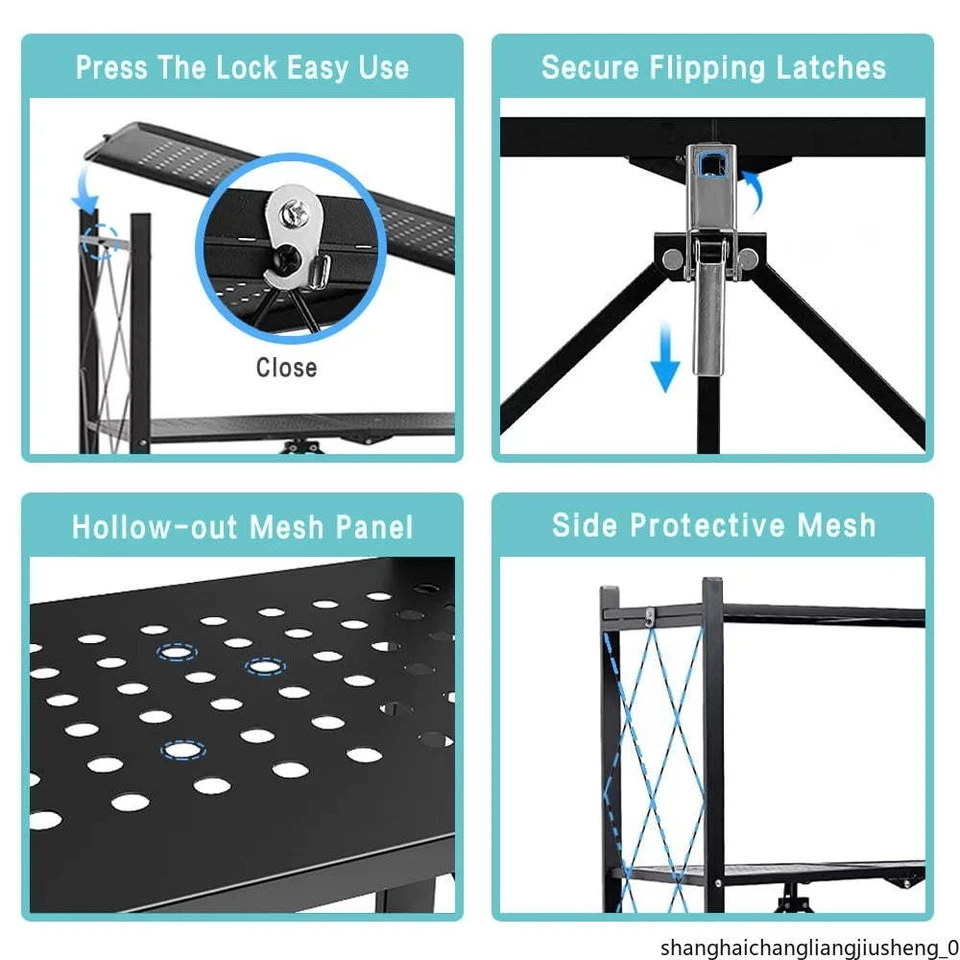 Press The Lock Easy Use

Close

Secure Flipping Latches

Hollow-out Mesh Panel

Side Protective Mesh

shanghaichangliangjiusheng_0