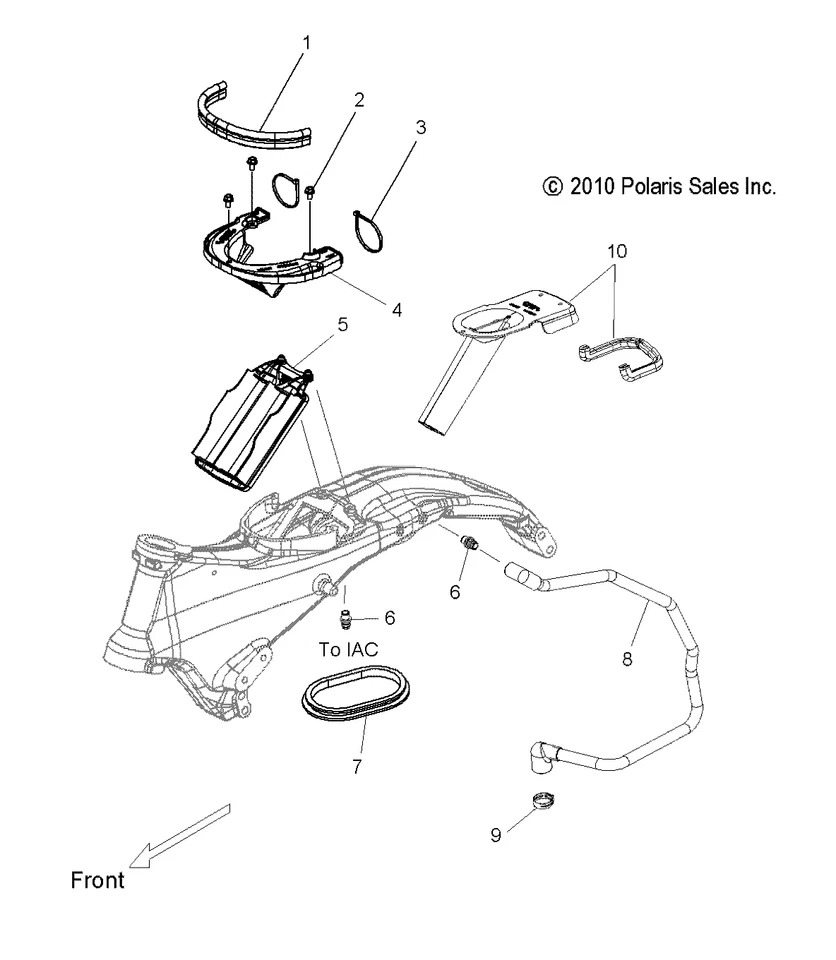 1
2
3
© 2010 Polaris Sales Inc.
10
4
5
6
6
To IAC
8
7
9
Front