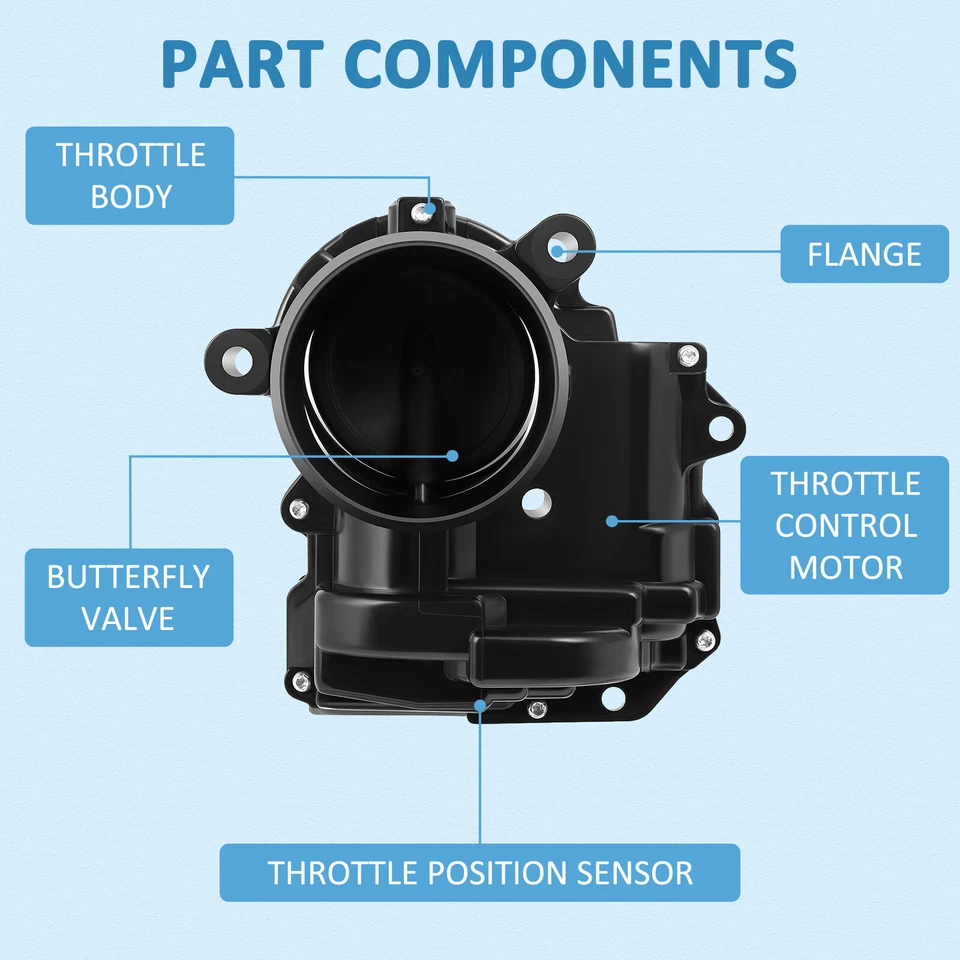 PART COMPONENTS

THROTTLE BODY

FLANGE

BUTTERFLY VALVE

THROTTLE CONTROL MOTOR

THROTTLE POSITION SENSOR