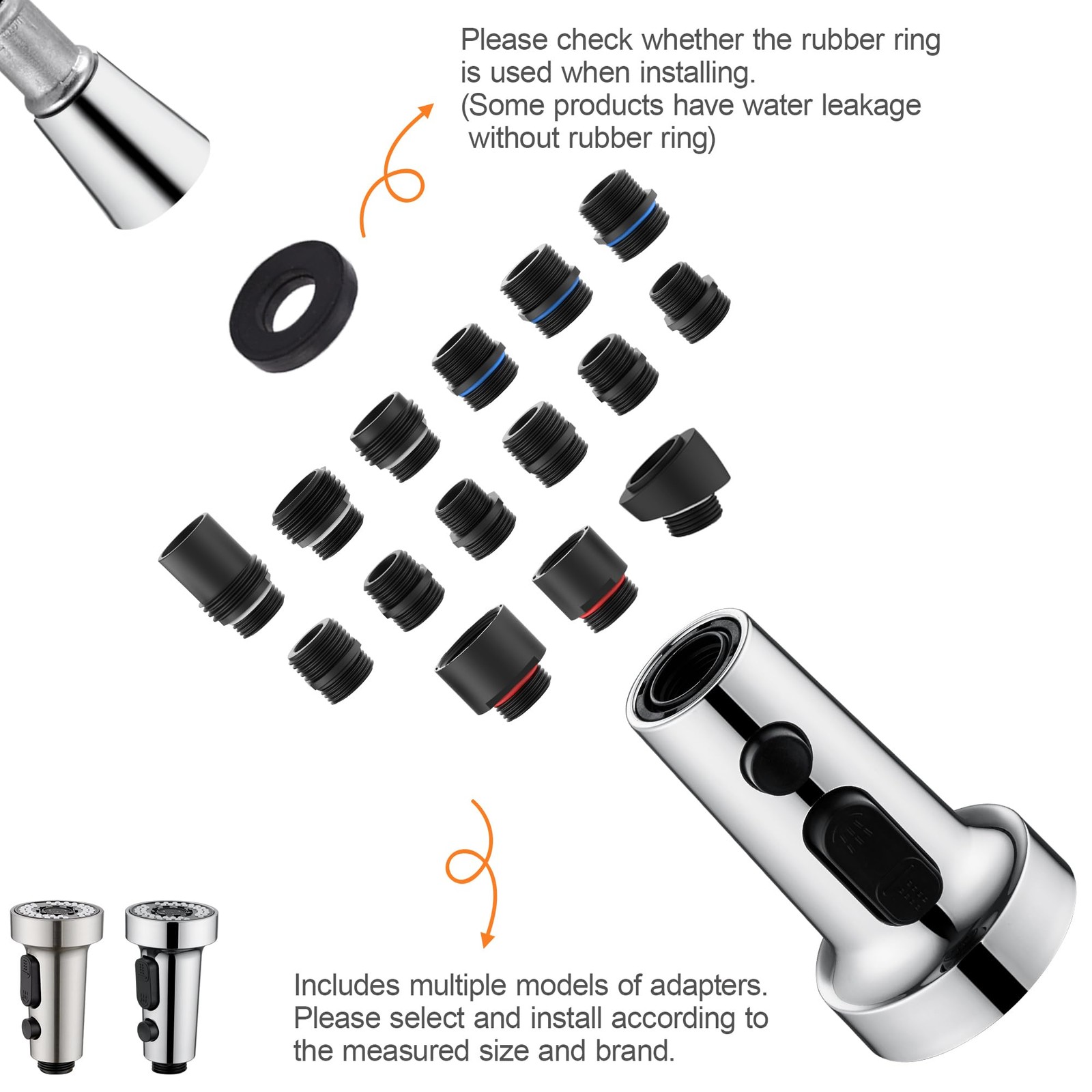 Please check whether the rubber ring is used when installing.
(Some products have water leakage without rubber ring)

Includes multiple models of adapters. Please select and install according to the measured size and brand.