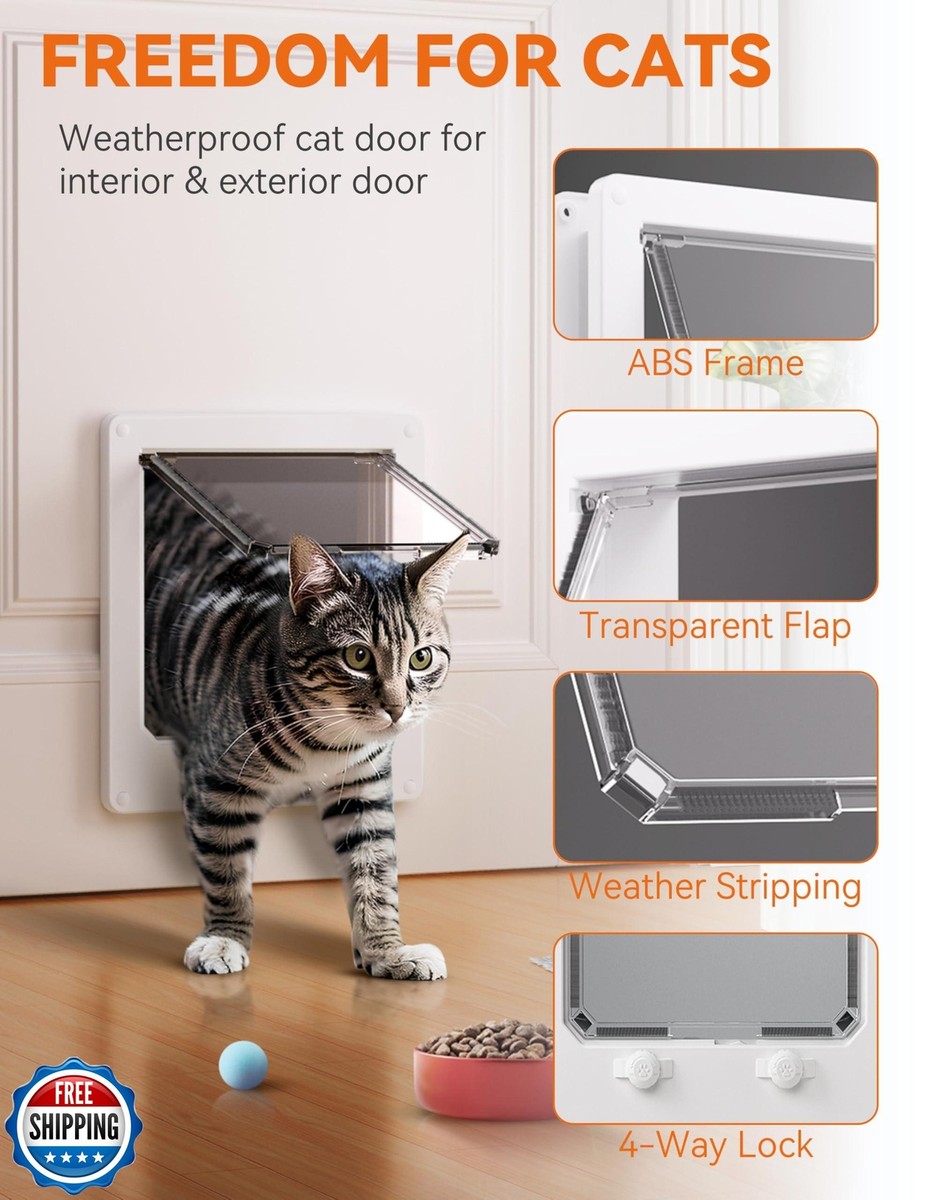 FREEDOM FOR CATS

Weatherproof cat door for interior & exterior door

ABS Frame

Transparent Flap

Weather Stripping

4-Way Lock

FREE SHIPPING