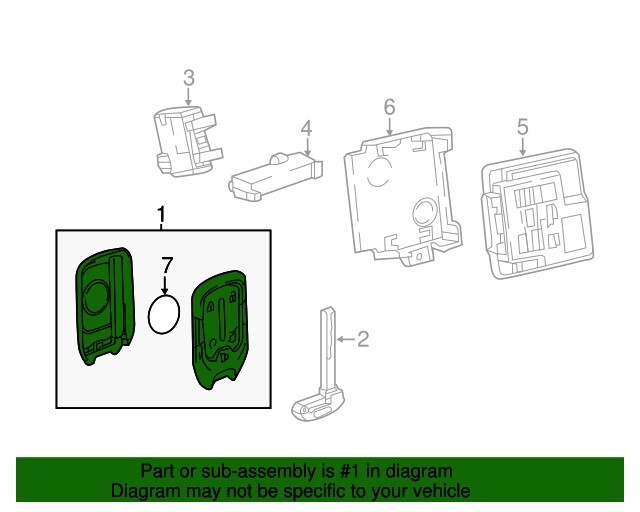 3
4
6
5
1
7
2

Part or sub-assembly is #1 in diagram
Diagram may not be specific to your vehicle