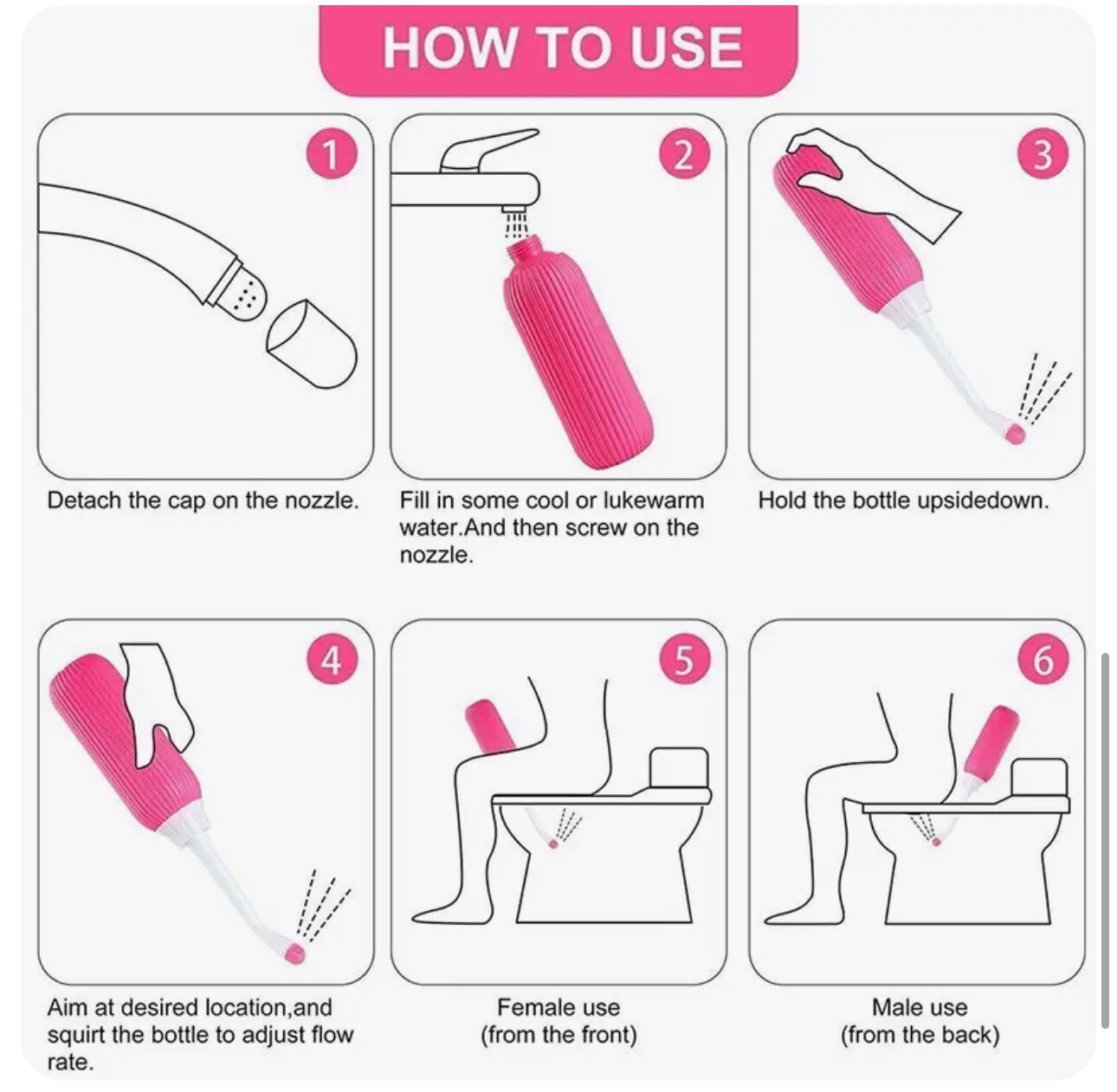 HOW TO USE

1

Detach the cap on the nozzle.

2

Fill in some cool or lukewarm water.And then screw on the nozzle.

3

Hold the bottle upsidedown.

4

Aim at desired location,and squirt the bottle to adjust flow rate.

5

Female use
(from the front)

6

Male use
(from the back)