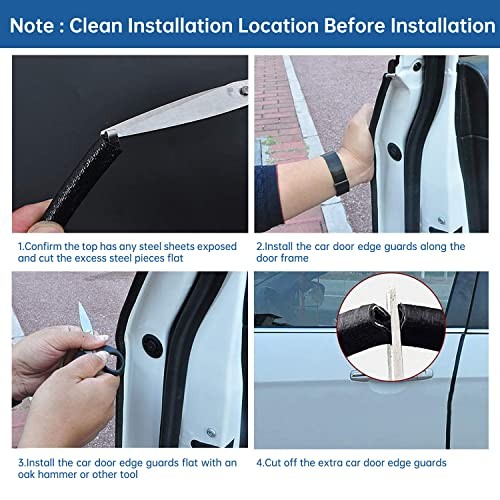 Note : Clean Installation Location Before Installation

1.Confirm the top has any steel sheets exposed and cut the excess steel pieces flat

2.Install the car door edge guards along the door frame

3.Install the car door edge guards flat with an oak hammer or other tool

4.Cut off the extra car door edge guards