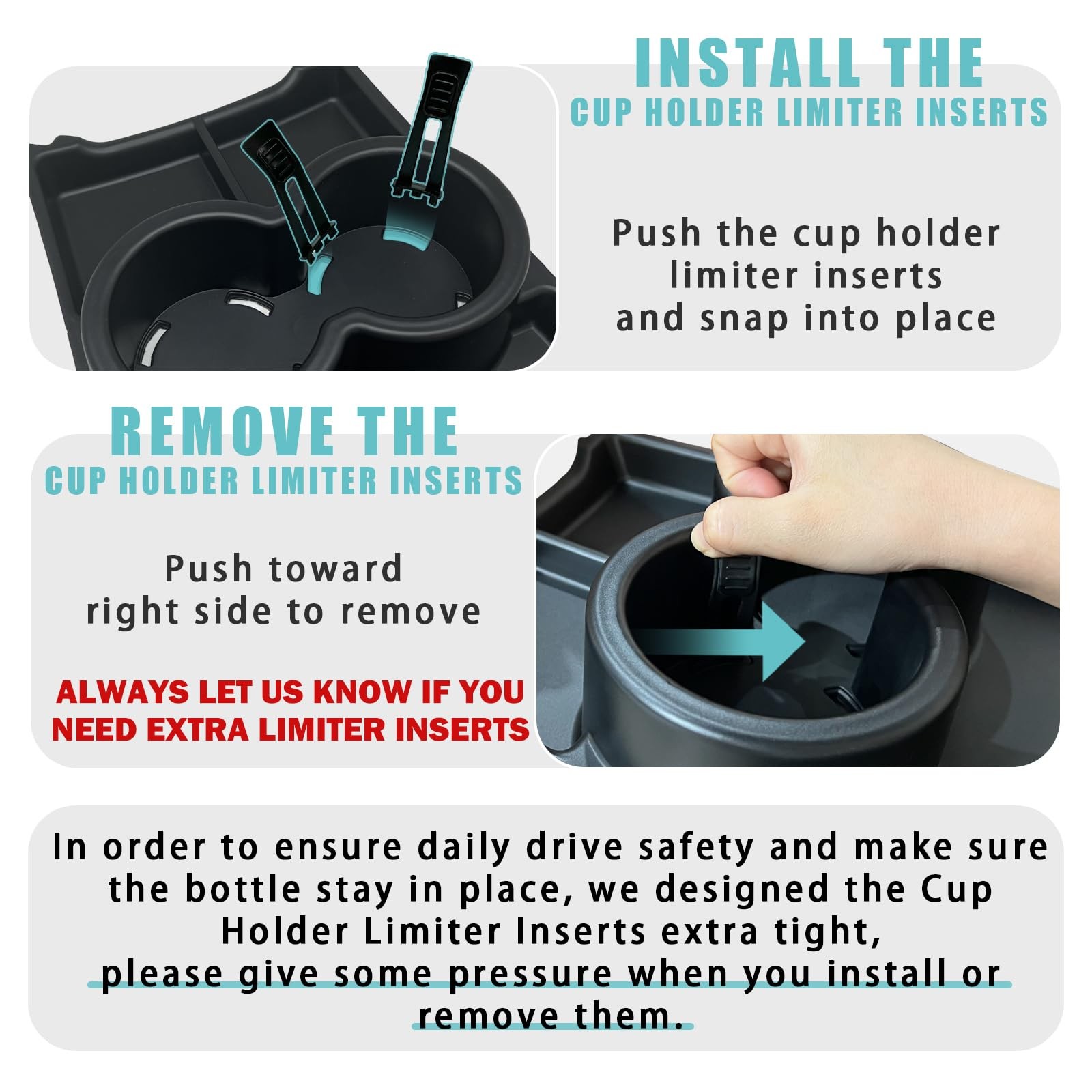 INSTALL THE
CUP HOLDER LIMITER INSERTS

Push the cup holder limiter inserts and snap into place

REMOVE THE
CUP HOLDER LIMITER INSERTS

Push toward right side to remove

ALWAYS LET US KNOW IF YOU NEED EXTRA LIMITER INSERTS

In order to ensure daily drive safety and make sure the bottle stay in place, we designed the Cup Holder Limiter Inserts extra tight, please give some pressure when you install or remove them.