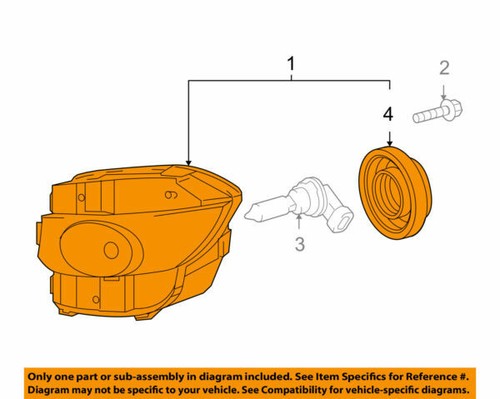 1
2
4
3

Only one part or sub-assembly in diagram included. See Item Specifics for Reference #.
Diagram may not be specific to your vehicle. See Compatibility for vehicle-specific diagrams.