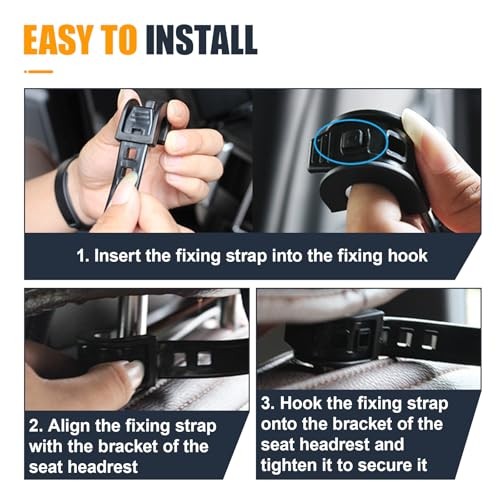 EASY TO INSTALL

1. Insert the fixing strap into the fixing hook

2. Align the fixing strap with the bracket of the seat headrest

3. Hook the fixing strap onto the bracket of the seat headrest and tighten it to secure it