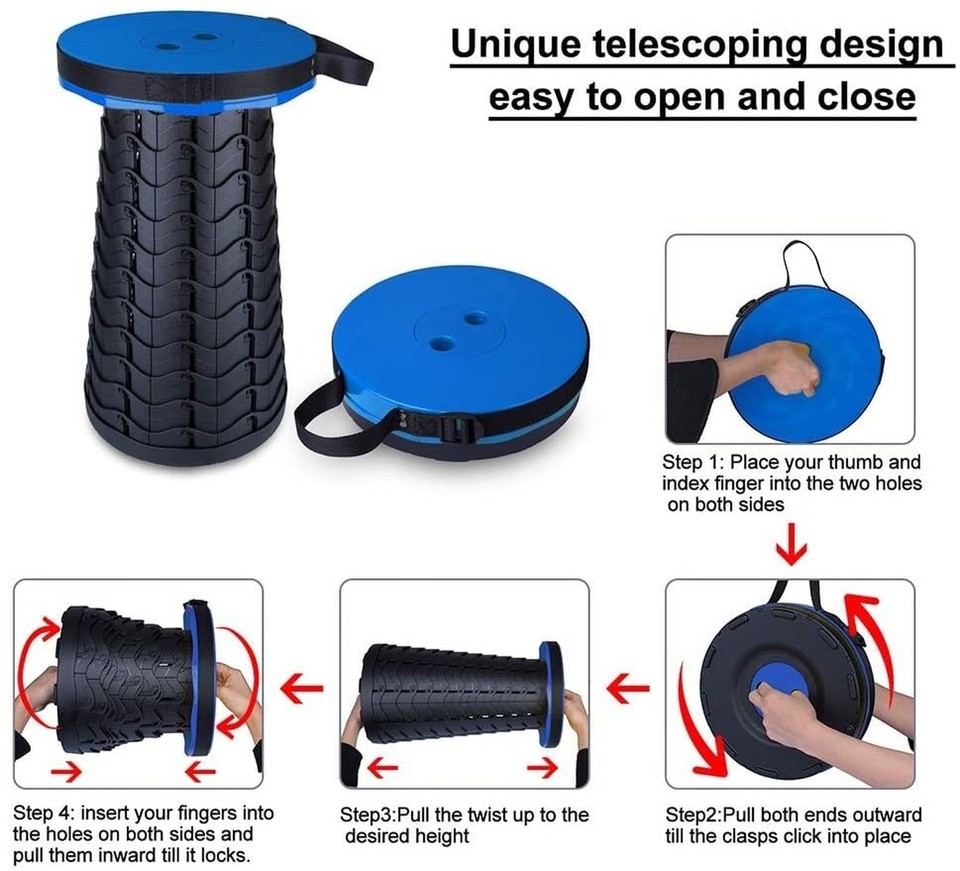 Unique telescoping design
easy to open and close

Step 1: Place your thumb and index finger into the two holes on both sides

Step2:Pull both ends outward till the clasps click into place

Step3:Pull the twist up to the desired height

Step 4: insert your fingers into the holes on both sides and pull them inward till it locks.