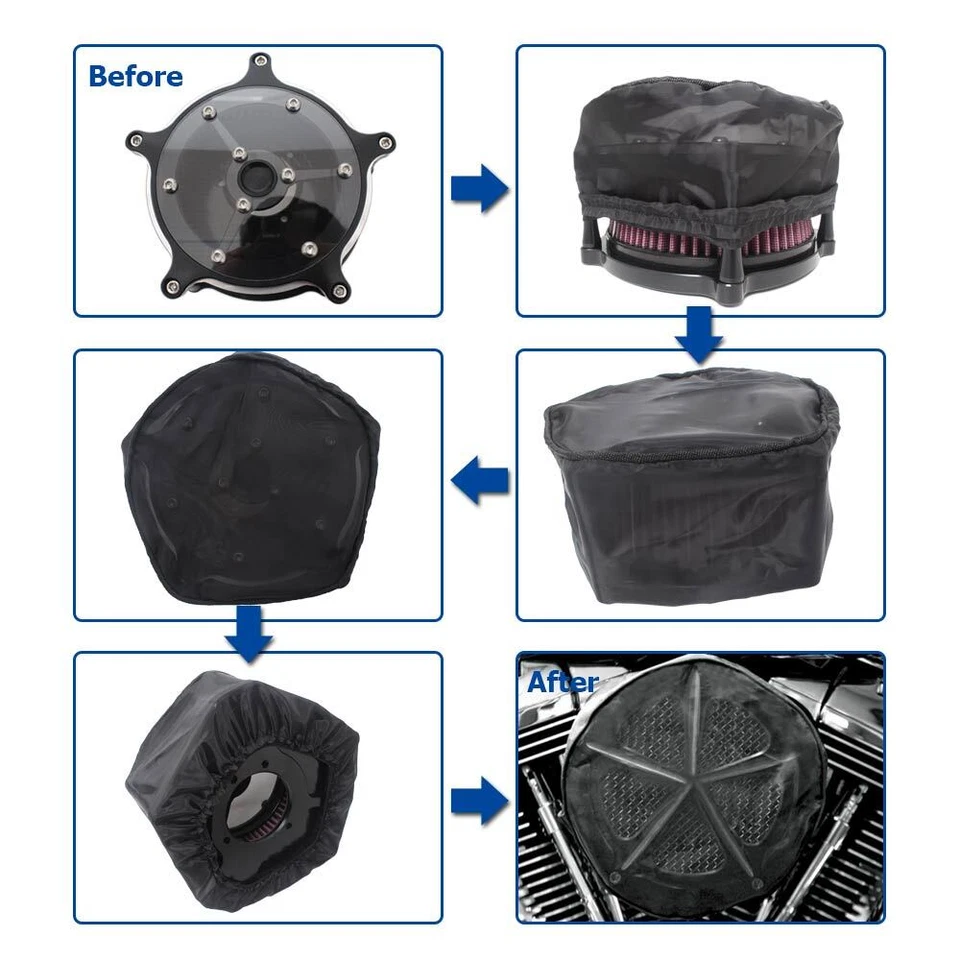 Before

After