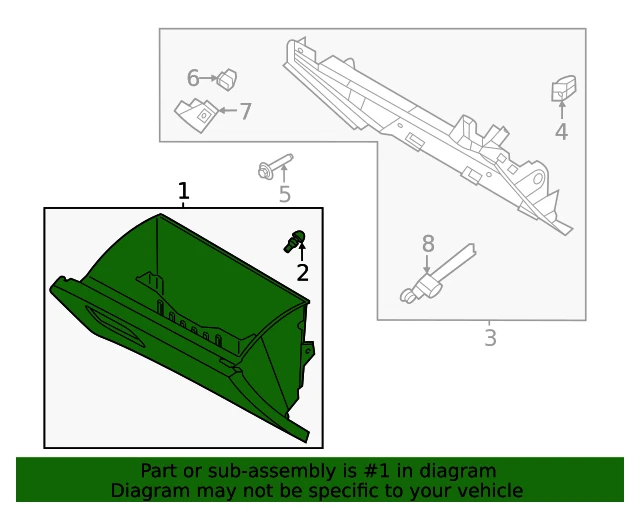 6
7
4
5
1
2
8
3

Part or sub-assembly is #1 in diagram
Diagram may not be specific to your vehicle