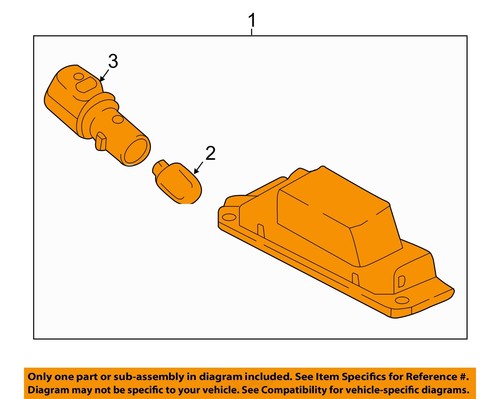 1

3

2

Only one part or sub-assembly in diagram included. See Item Specifics for Reference #.
Diagram may not be specific to your vehicle. See Compatibility for vehicle-specific diagrams.