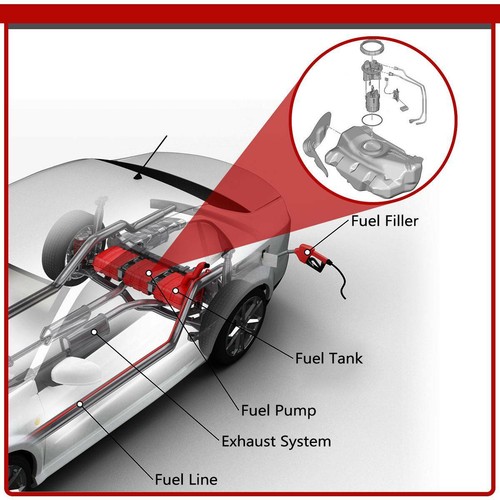 Fuel Filler
Fuel Tank
Fuel Pump
Exhaust System
Fuel Line