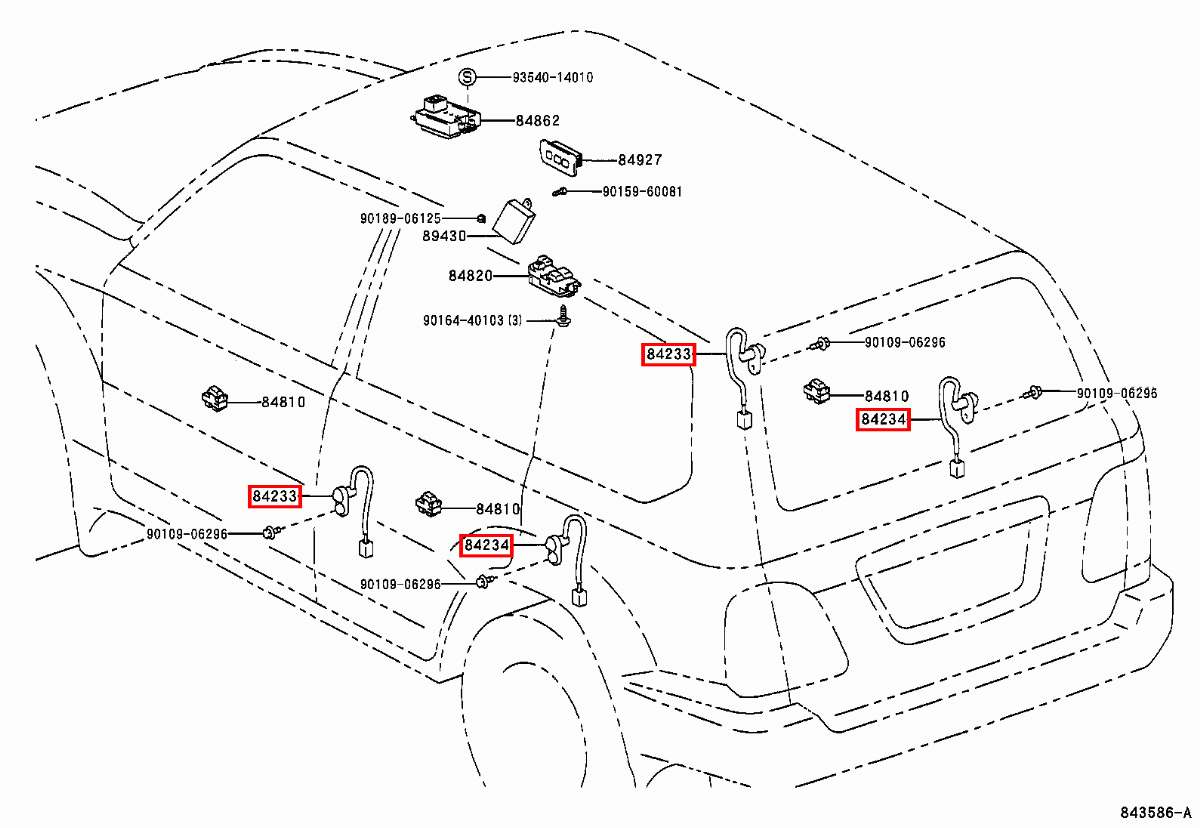 S 93540-14010
84862
84927
90159-60081
90189-06125
89430
84820
90164-40103 (3)
84233
90109-06296
84810
90109-06296
84234
84810
84233
84810
90109-06296
84234
90109-06296
843586-A