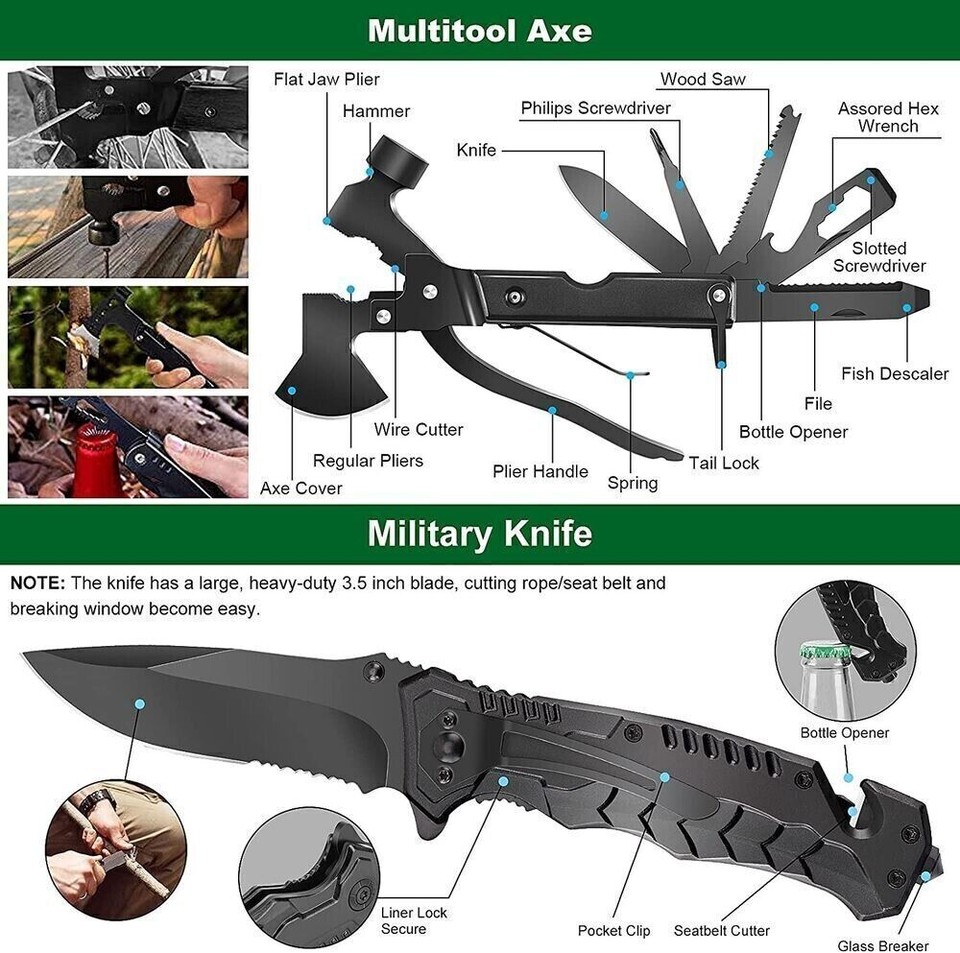 Multitool Axe

Flat Jaw Plier

Hammer

Knife

Philips Screwdriver

Wood Saw

Assored Hex Wrench

Slotted Screwdriver

Fish Descaler

File

Bottle Opener

Tail Lock

Spring

Plier Handle

Wire Cutter

Regular Pliers

Axe Cover

Military Knife

NOTE: The knife has a large, heavy-duty 3.5 inch blade, cutting rope/seat belt and breaking window become easy.

Bottle Opener

Liner Lock Secure

Pocket Clip

Seatbelt Cutter

Glass Breaker