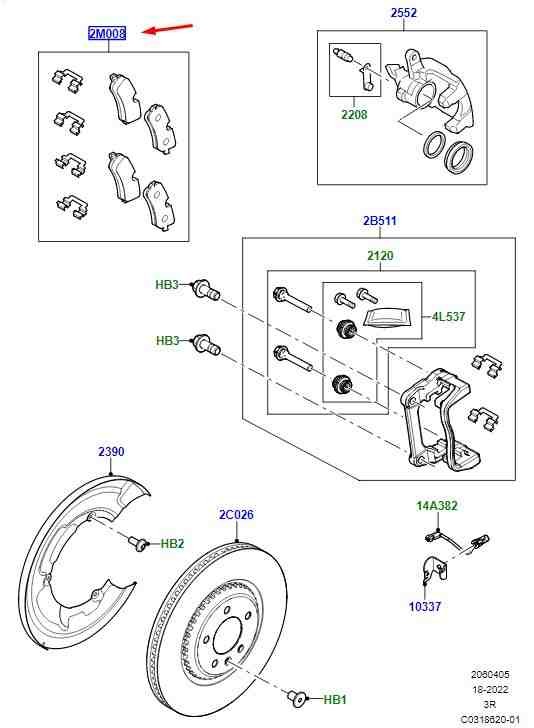 2M008

2552

2208

2B511

2120

HB3

HB3

4L537

2390

HB2

2C026

14A382

10337

HB1

2060405
18-2022
3R
C0318620-01