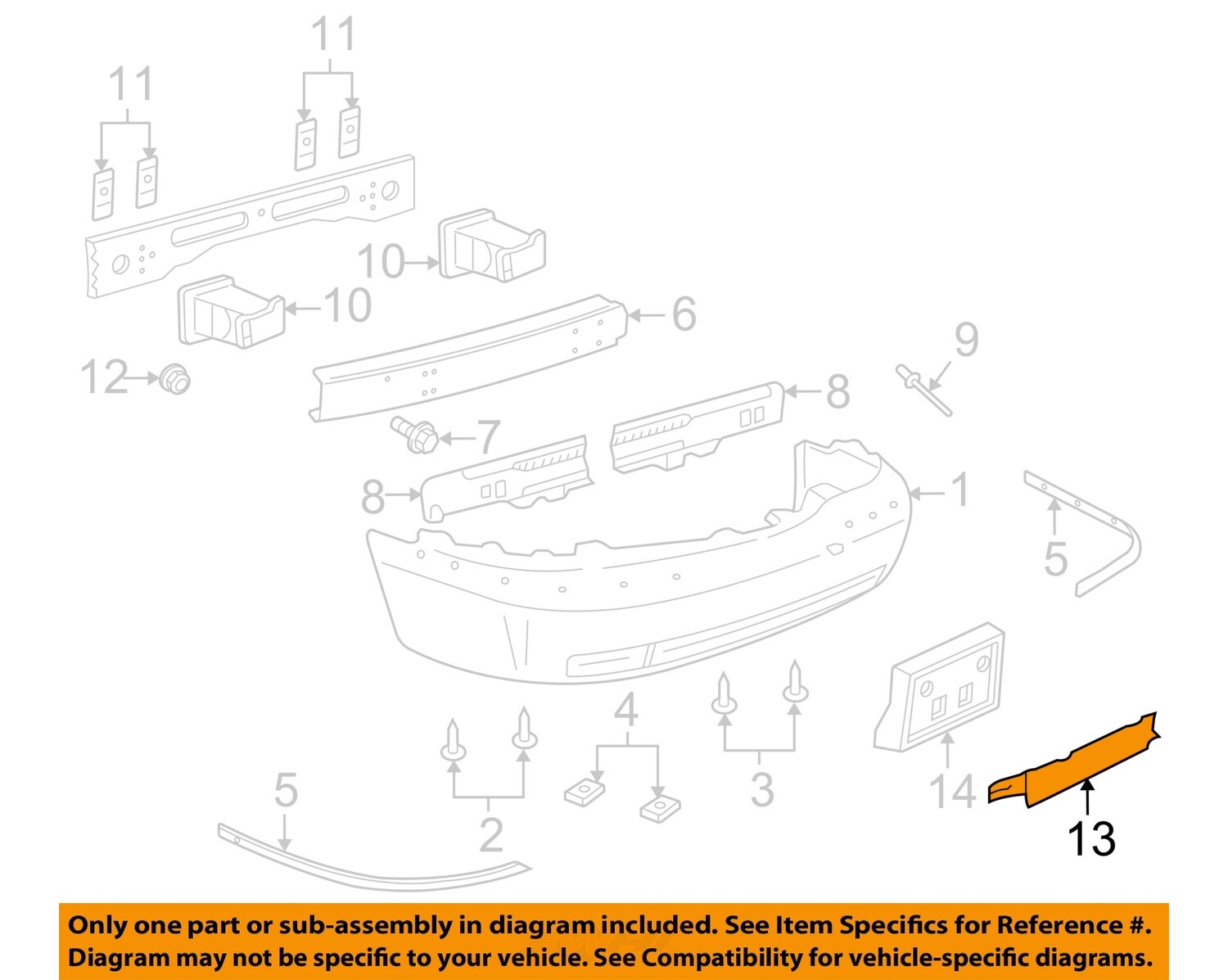 11
11
10
10
6
12
9
8
7
8
1
5
4
3
2
5
14
13

Only one part or sub-assembly in diagram included. See Item Specifics for Reference #.
Diagram may not be specific to your vehicle. See Compatibility for vehicle-specific diagrams.