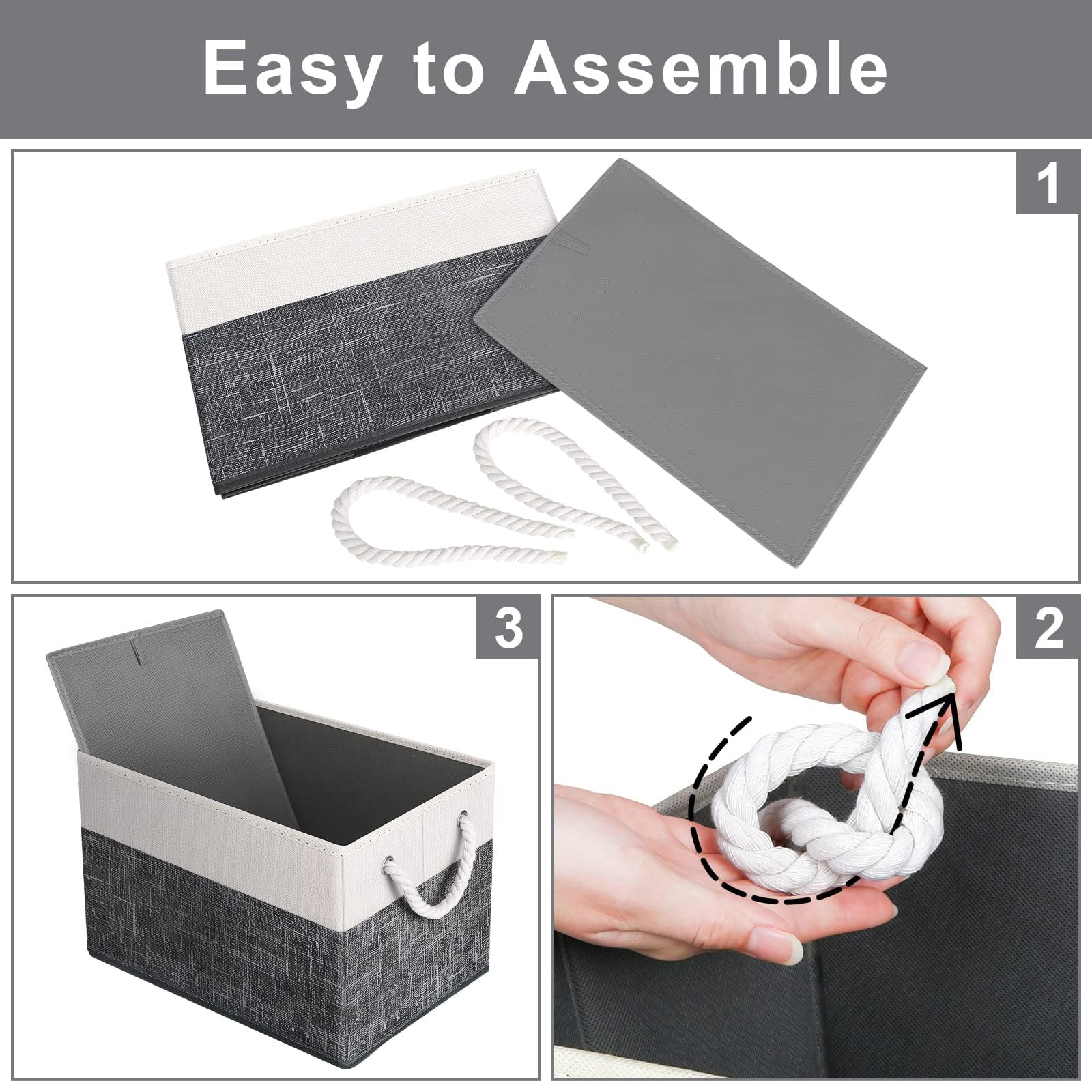 Easy to Assemble

1

3

2