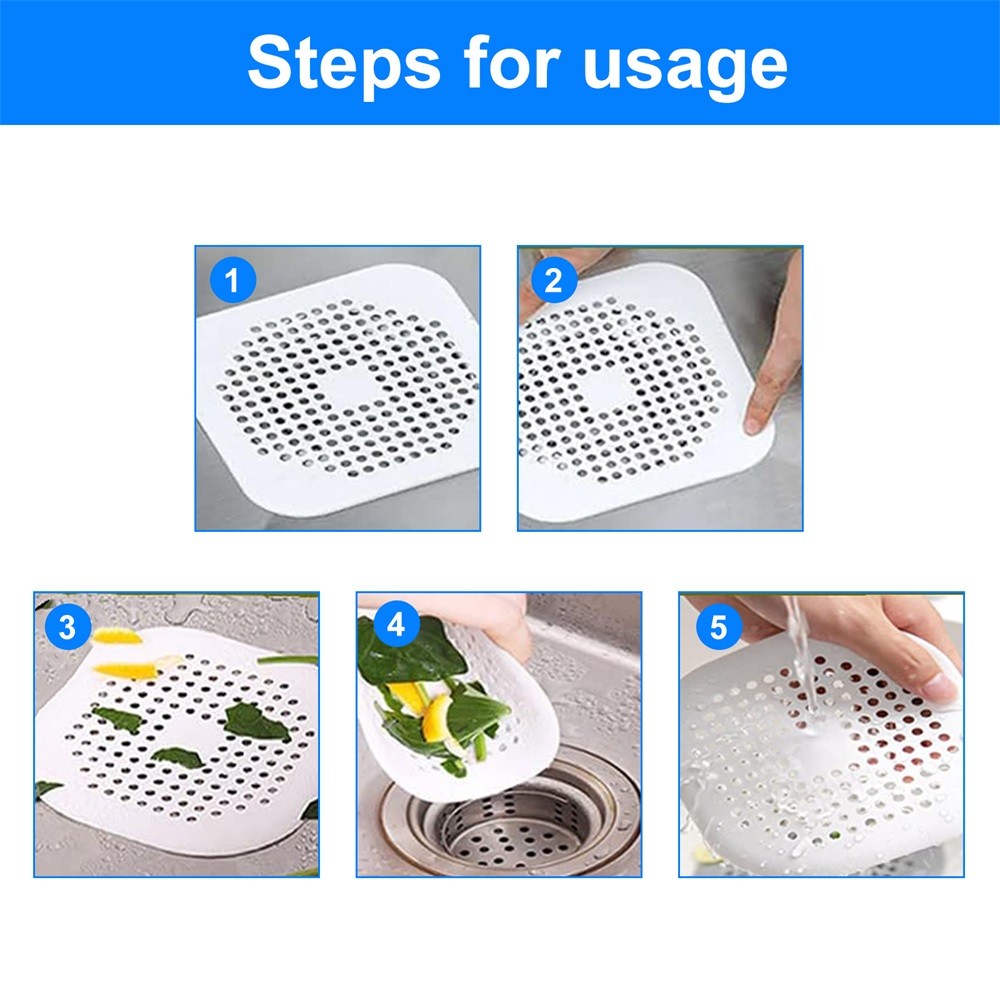 Steps for usage

1

2

3

4

5