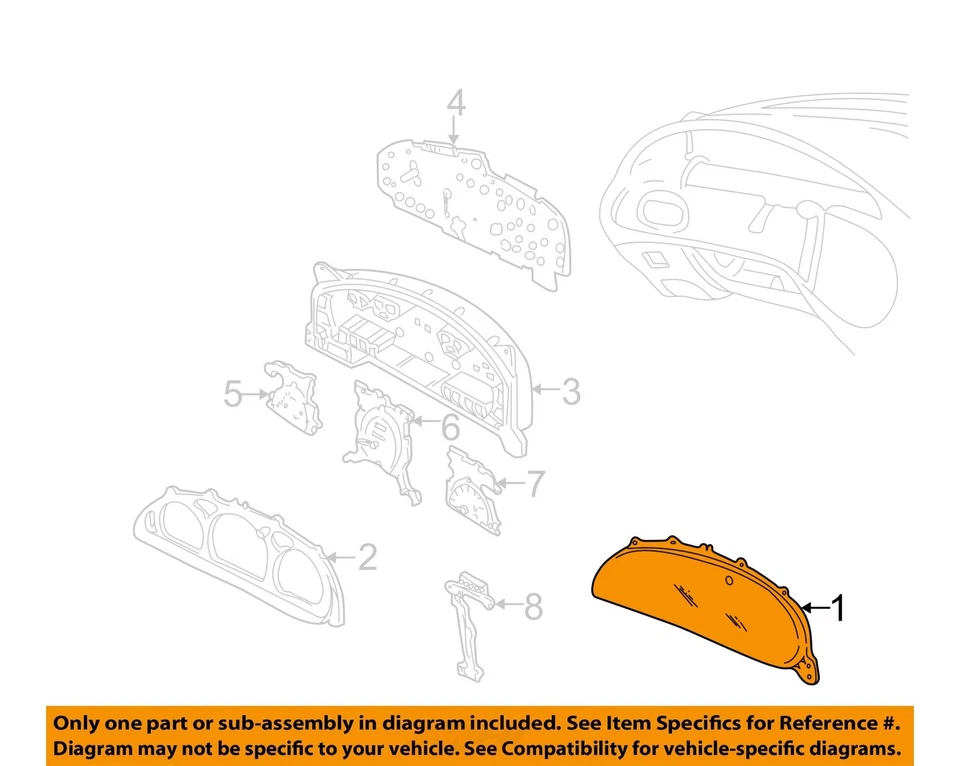 4
3
5
6
7
2
8
1

Only one part or sub-assembly in diagram included. See Item Specifics for Reference #. Diagram may not be specific to your vehicle. See Compatibility for vehicle-specific diagrams.