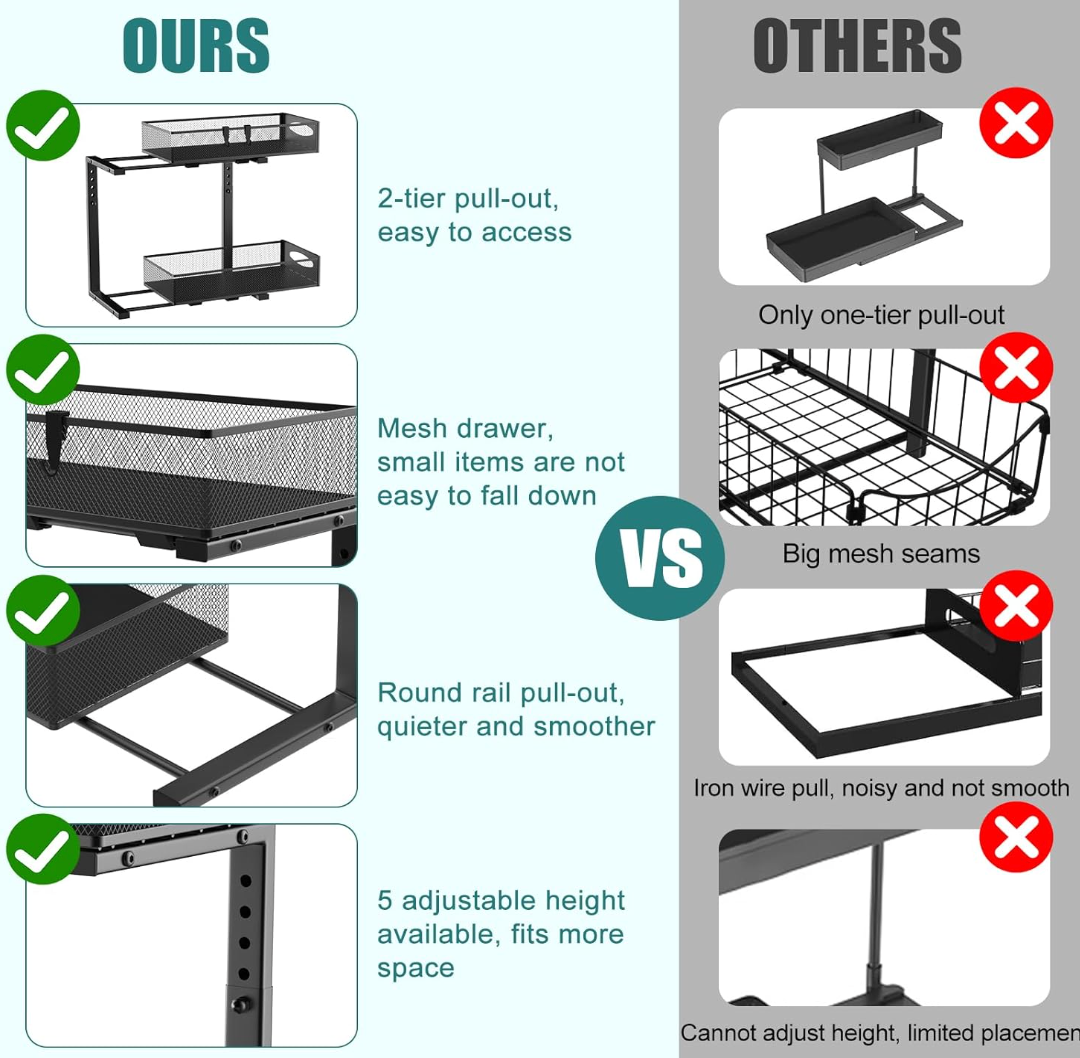 OURS

2-tier pull-out, easy to access

Mesh drawer, small items are not easy to fall down

Round rail pull-out, quieter and smoother

5 adjustable height available, fits more space

VS

OTHERS

Only one-tier pull-out

Big mesh seams

Iron wire pull, noisy and not smooth

Cannot adjust height, limited placemen