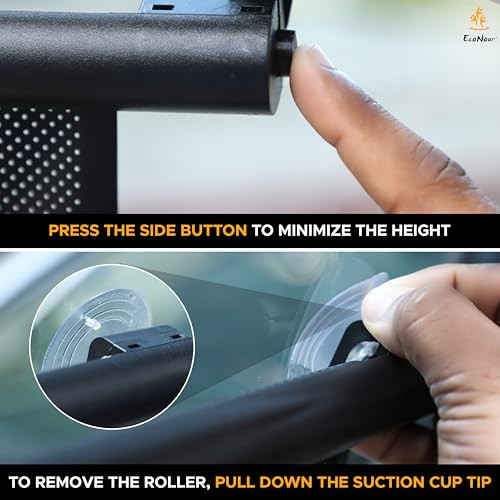 EcoNour

PRESS THE SIDE BUTTON TO MINIMIZE THE HEIGHT

TO REMOVE THE ROLLER, PULL DOWN THE SUCTION CUP TIP