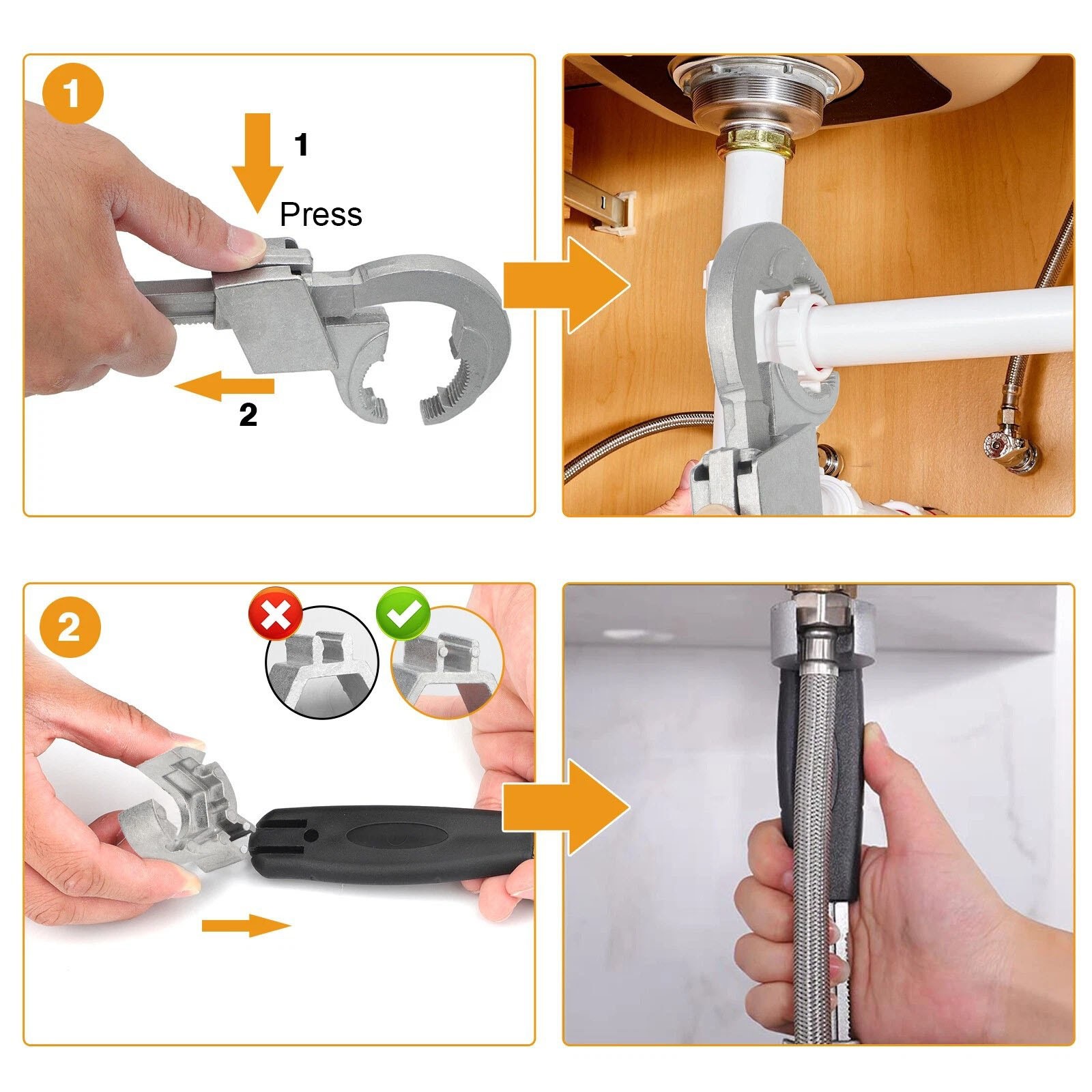 1

1

Press

2

2