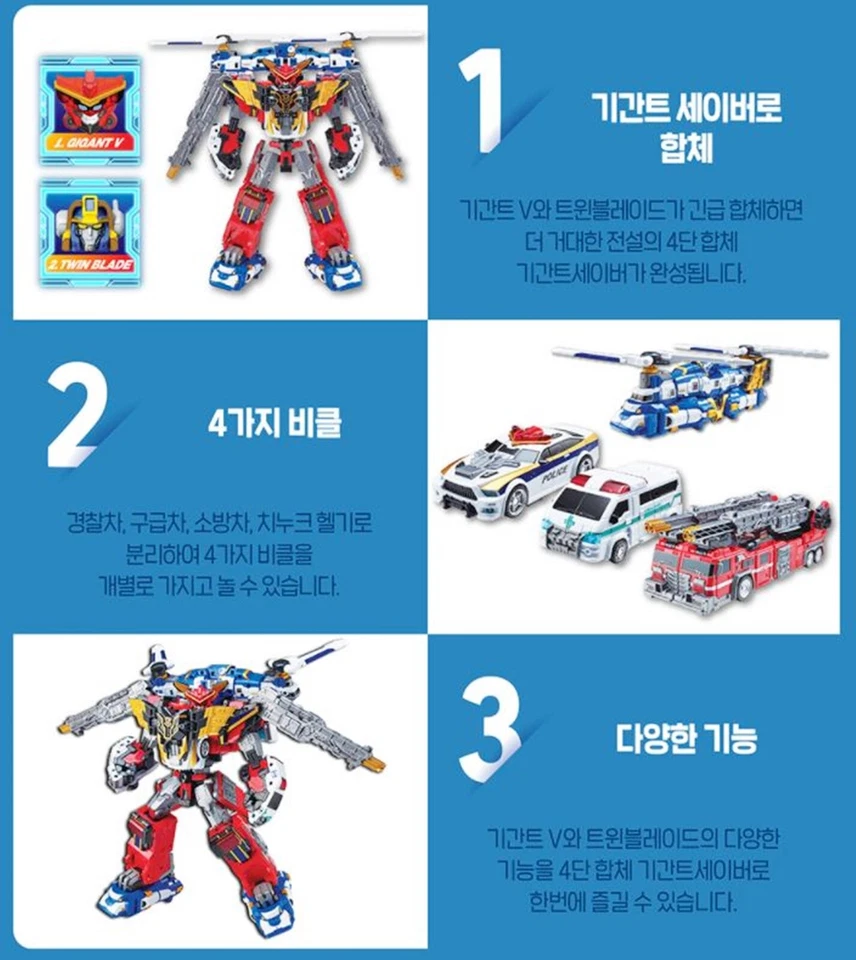 1. GIGANT V

2. TWIN BLADE

1

기간트 세이버로 합체

기간트 V와 트윈블레이드가 긴급 합체하면 더 거대한 전설의 4단 합체 기간트세이버가 완성됩니다.

2

4가지 비클

경찰차, 구급차, 소방차, 치누크 헬기로 분리하여 4가지 비클을 개별로 가지고 놀 수 있습니다.

POLICE

3

다양한 기능

기간트 V와 트윈블레이드의 다양한 기능을 4단 합체 기간트세이버로 한번에 즐길 수 있습니다.