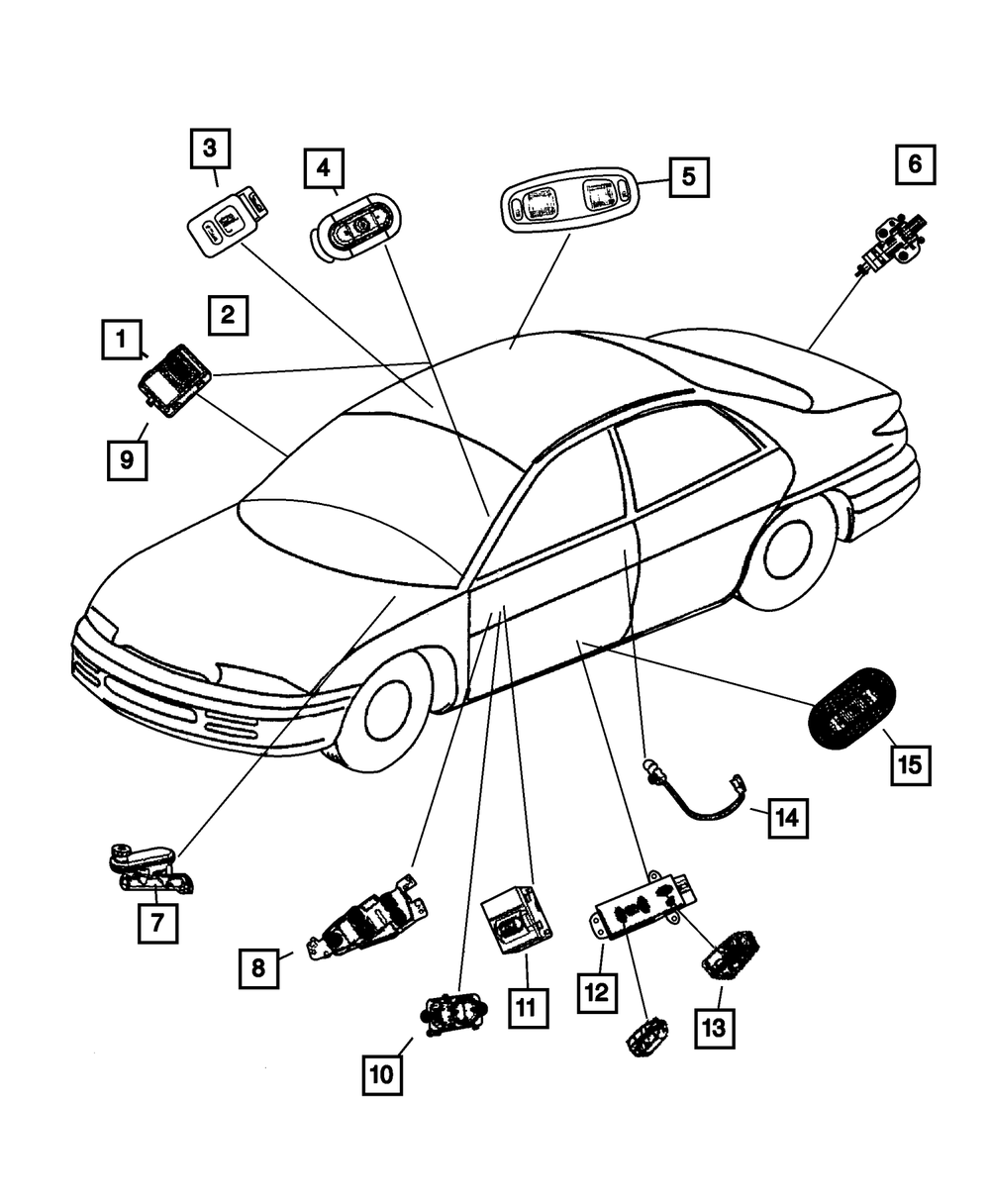 3
4
5
6
2
1
9
15
14
7
8
11
12
13
10