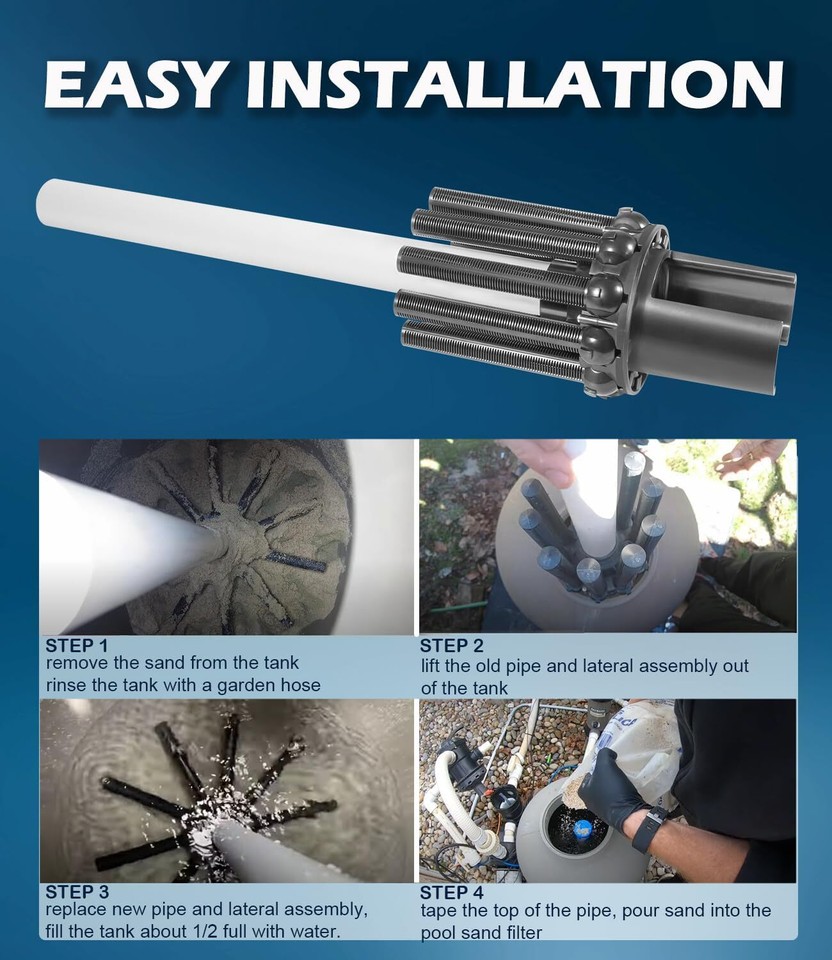 EASY INSTALLATION

STEP 1
remove the sand from the tank
rinse the tank with a garden hose

STEP 2
lift the old pipe and lateral assembly out of the tank

STEP 3
replace new pipe and lateral assembly, fill the tank about 1/2 full with water.

STEP 4
tape the top of the pipe, pour sand into the pool sand filter