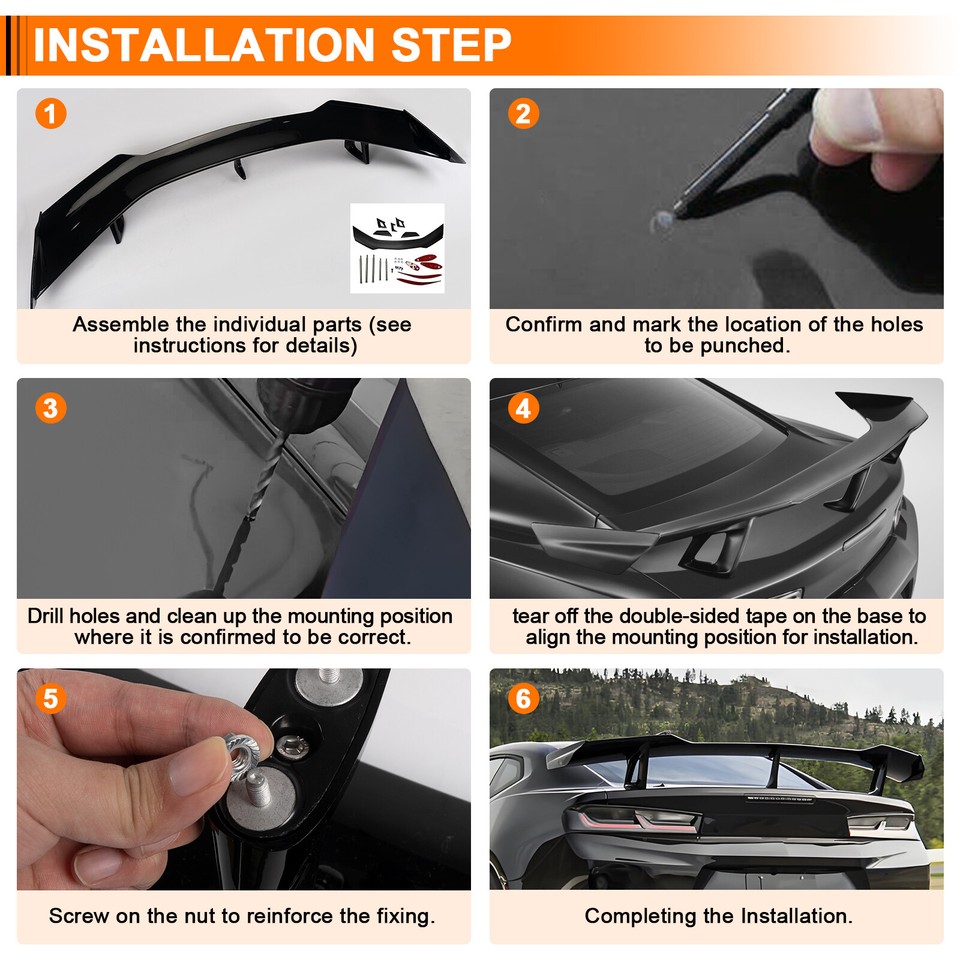 INSTALLATION STEP

1

Assemble the individual parts (see instructions for details)

2

Confirm and mark the location of the holes to be punched.

3

Drill holes and clean up the mounting position where it is confirmed to be correct.

4

tear off the double-sided tape on the base to align the mounting position for installation.

5

Screw on the nut to reinforce the fixing.

6

Completing the Installation.