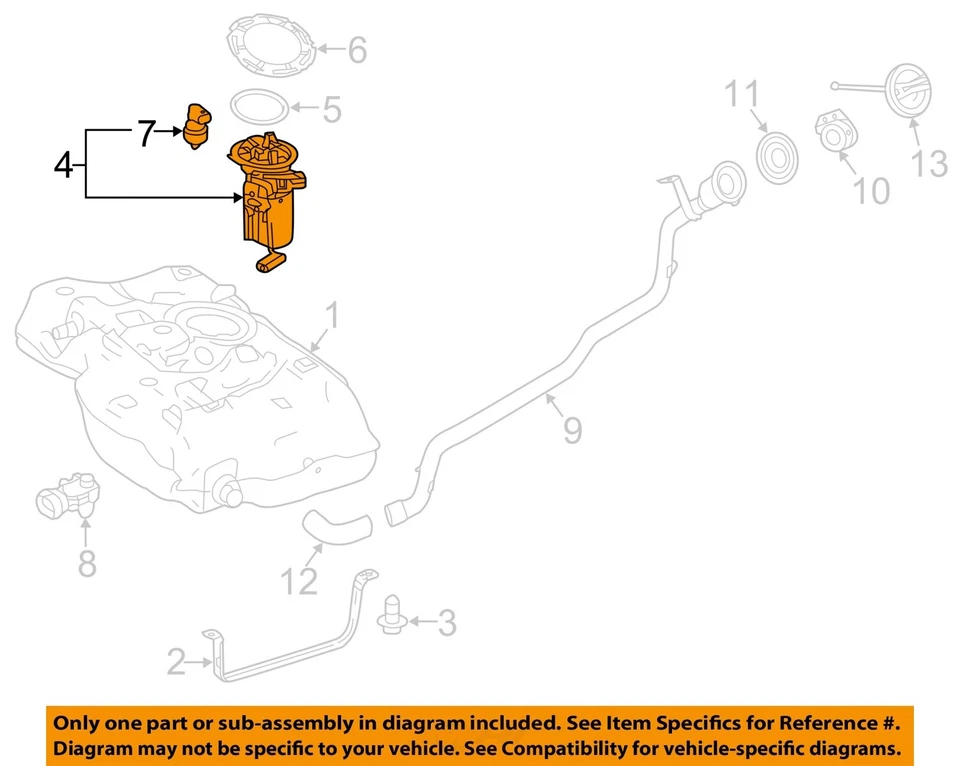 6
5
7
4
11
13
10
1
9
8
12
3
2

Only one part or sub-assembly in diagram included. See Item Specifics for Reference #.
Diagram may not be specific to your vehicle. See Compatibility for vehicle-specific diagrams.