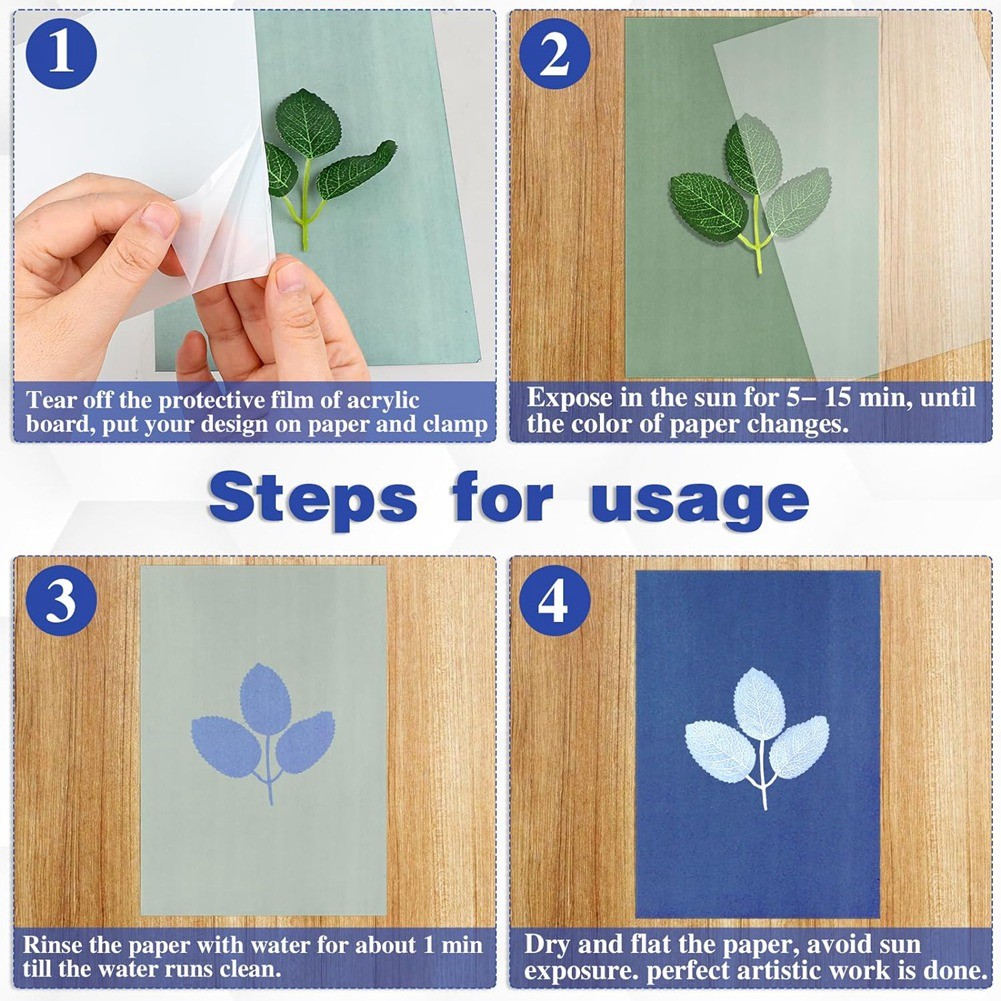 1

Tear off the protective film of acrylic board, put your design on paper and clamp

2

Expose in the sun for 5– 15 min, until the color of paper changes.

Steps for usage

3

Rinse the paper with water for about 1 min till the water runs clean.

4

Dry and flat the paper, avoid sun exposure. perfect artistic work is done.